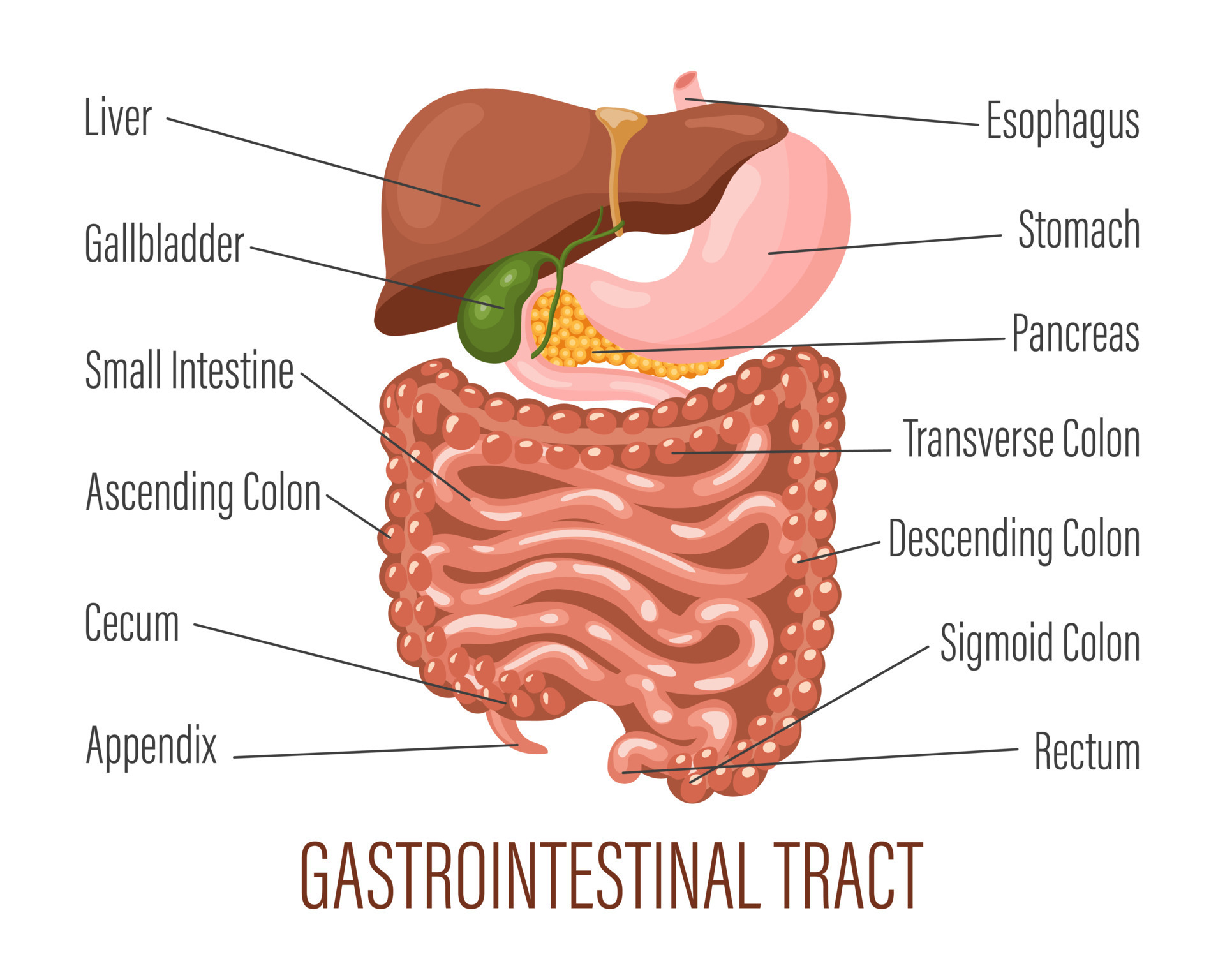 Liver
Gallbladder
Small Intestine
Ascending Colon
Cecum
Appendix

Esophagus
Stomach
Pancreas
Transverse Colon
Descending Colon
Sigmoid Colon
Rectum

GASTROINTESTINAL TRACT