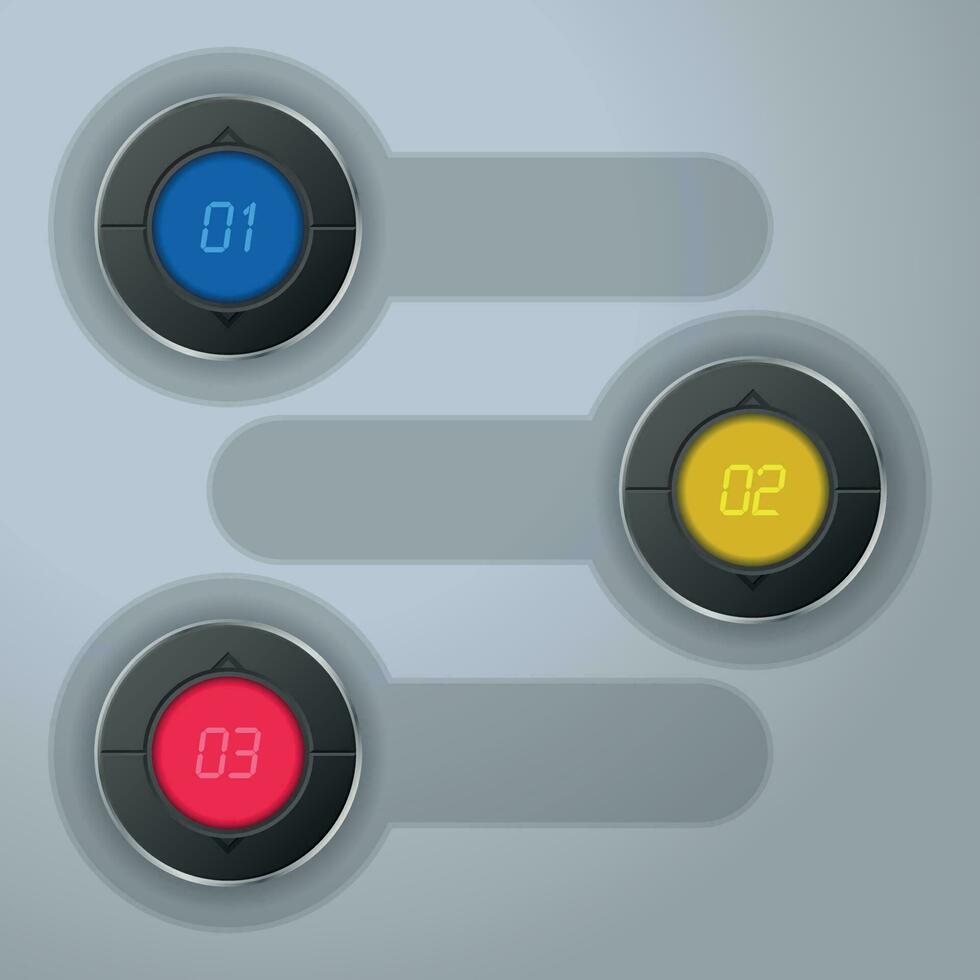 01

02

03