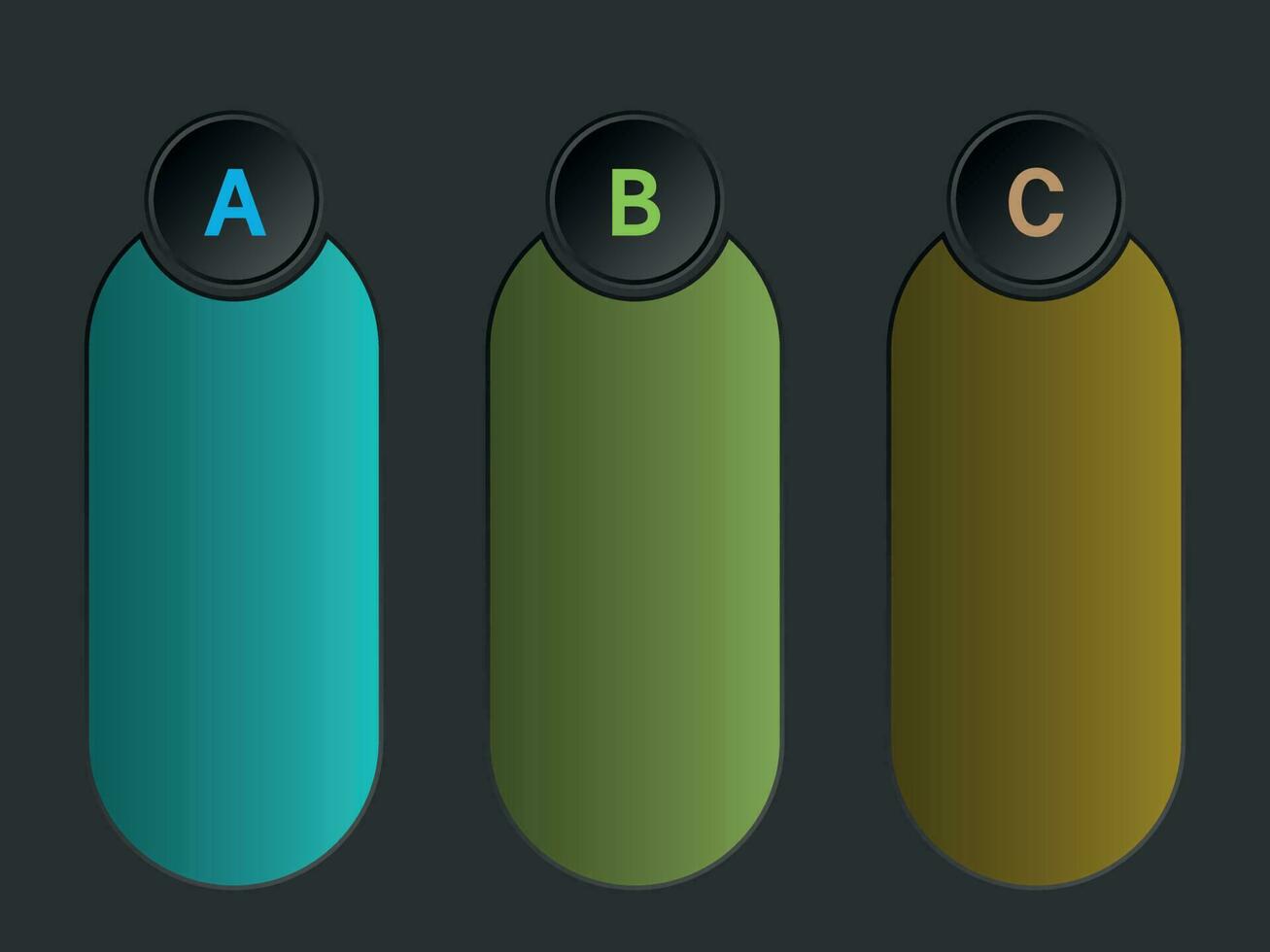 A

B

C