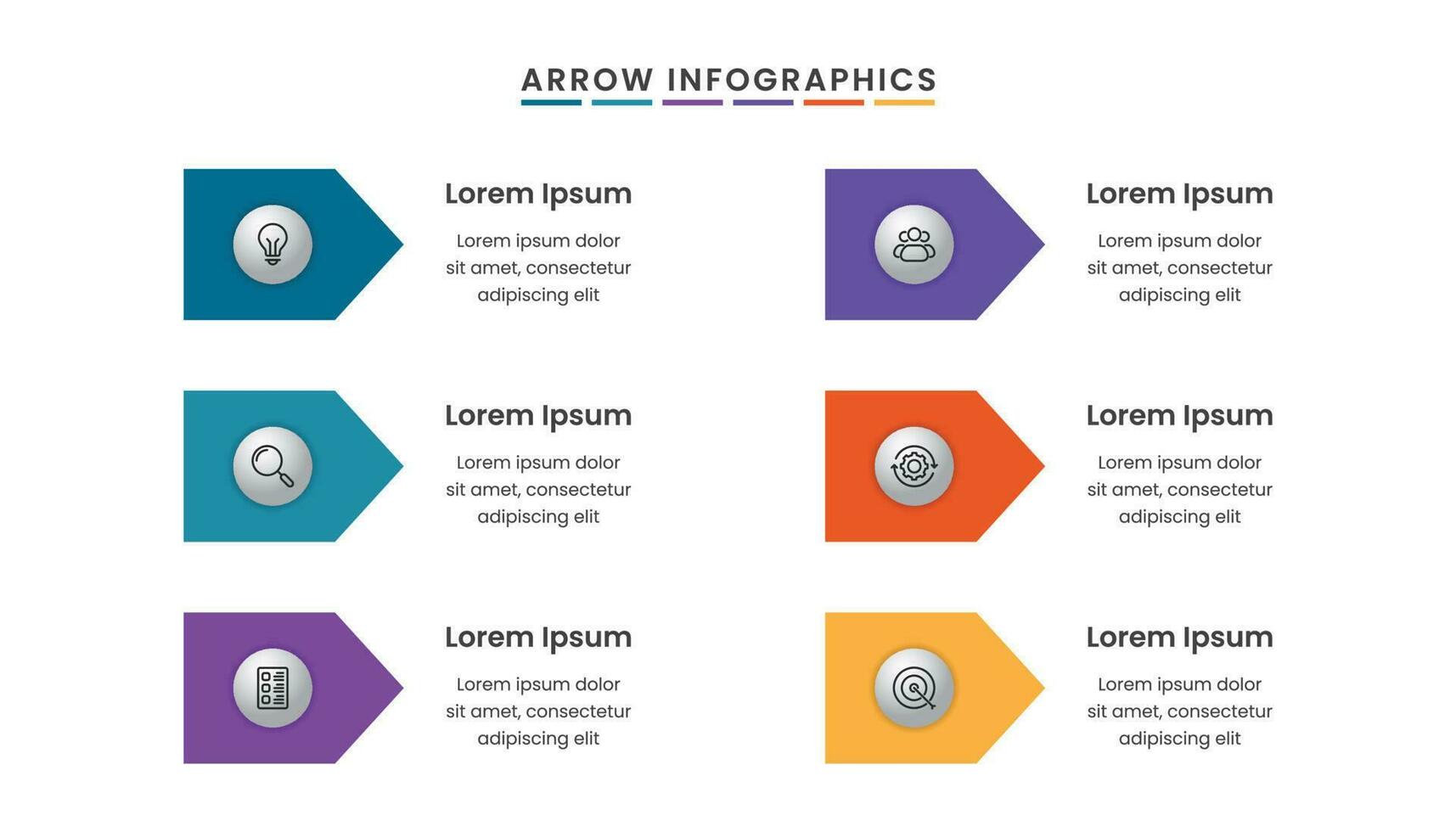 ARROW INFOGRAPHICS

Lorem Ipsum

Lorem ipsum dolor sit amet, consectetur adipiscing elit

Lorem Ipsum

Lorem ipsum dolor sit amet, consectetur adipiscing elit

Lorem Ipsum

Lorem ipsum dolor sit amet, consectetur adipiscing elit

Lorem Ipsum

Lorem ipsum dolor sit amet, consectetur adipiscing elit

Lorem Ipsum

Lorem ipsum dolor sit amet, consectetur adipiscing elit

Lorem Ipsum

Lorem ipsum dolor sit amet, consectetur adipiscing elit