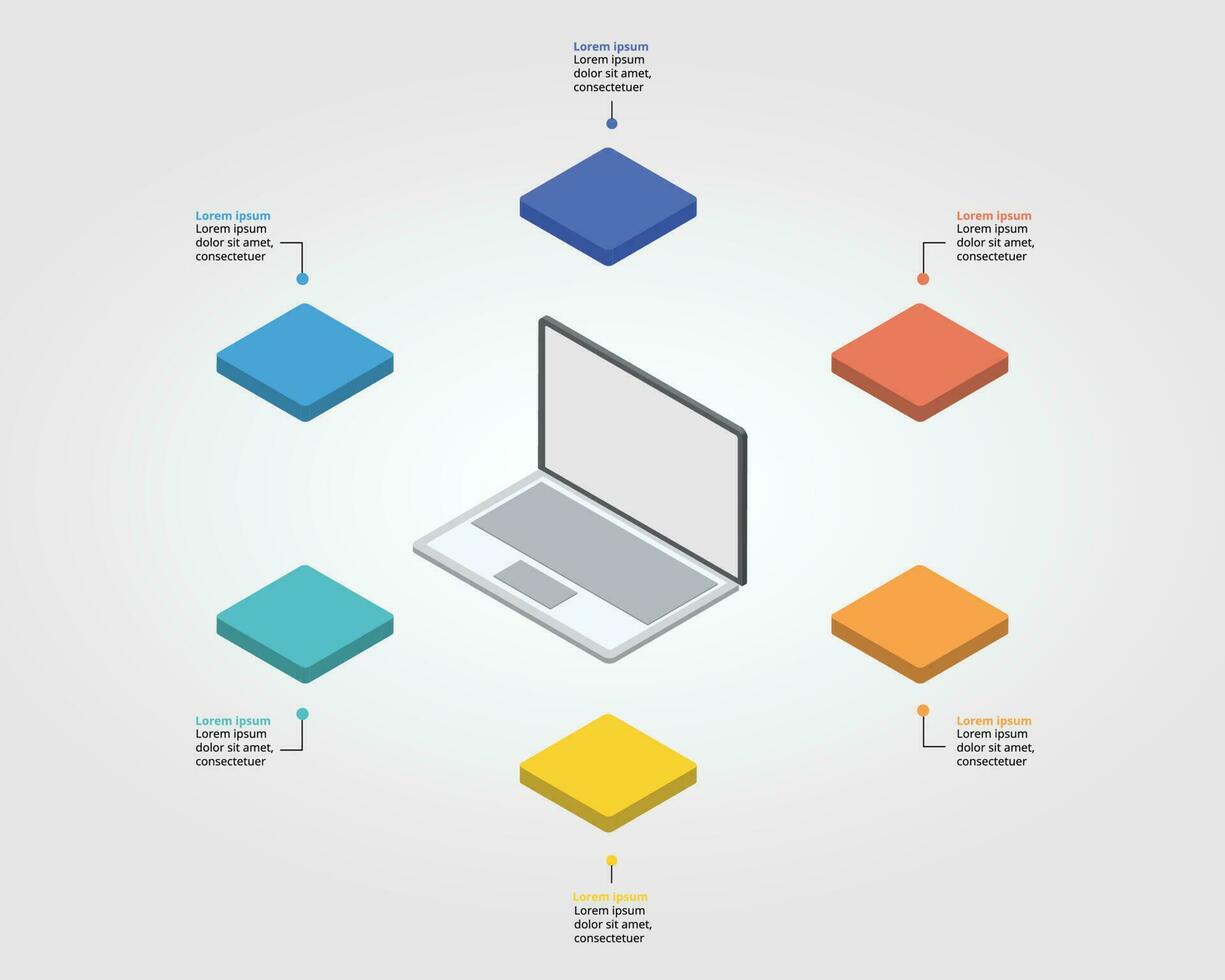 Lorem ipsum
Lorem ipsum dolor sit amet, consectetuer

Lorem ipsum
Lorem ipsum dolor sit amet, consectetuer

Lorem ipsum
Lorem ipsum dolor sit amet, consectetuer

Lorem ipsum
Lorem ipsum dolor sit amet, consectetuer

Lorem ipsum
Lorem ipsum dolor sit amet, consectetuer

Lorem ipsum
Lorem ipsum dolor sit amet, consectetuer