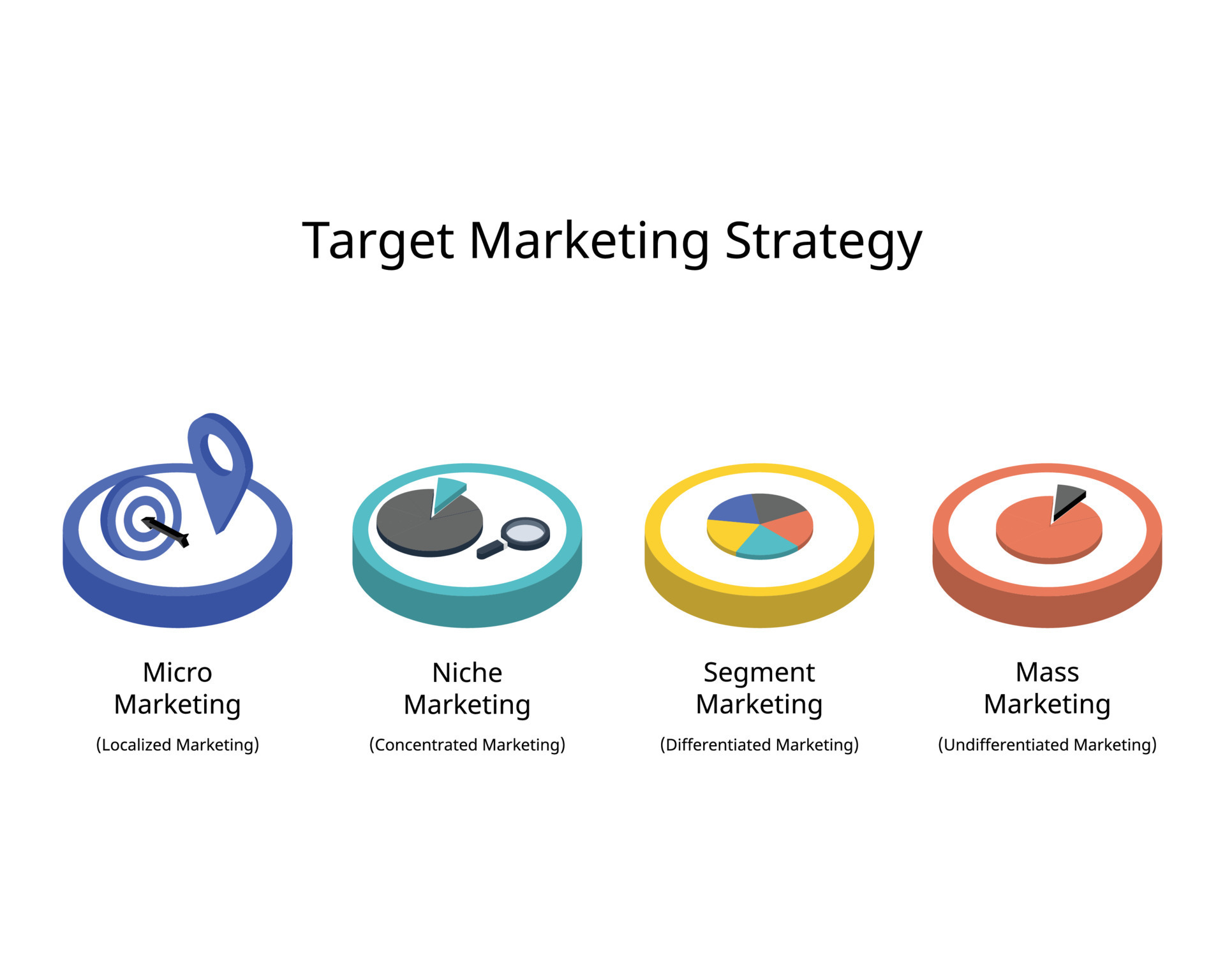 Target Marketing Strategy

Micro Marketing

(Localized Marketing)

Niche Marketing

(Concentrated Marketing)

Segment Marketing

(Differentiated Marketing)

Mass Marketing

(Undifferentiated Marketing)