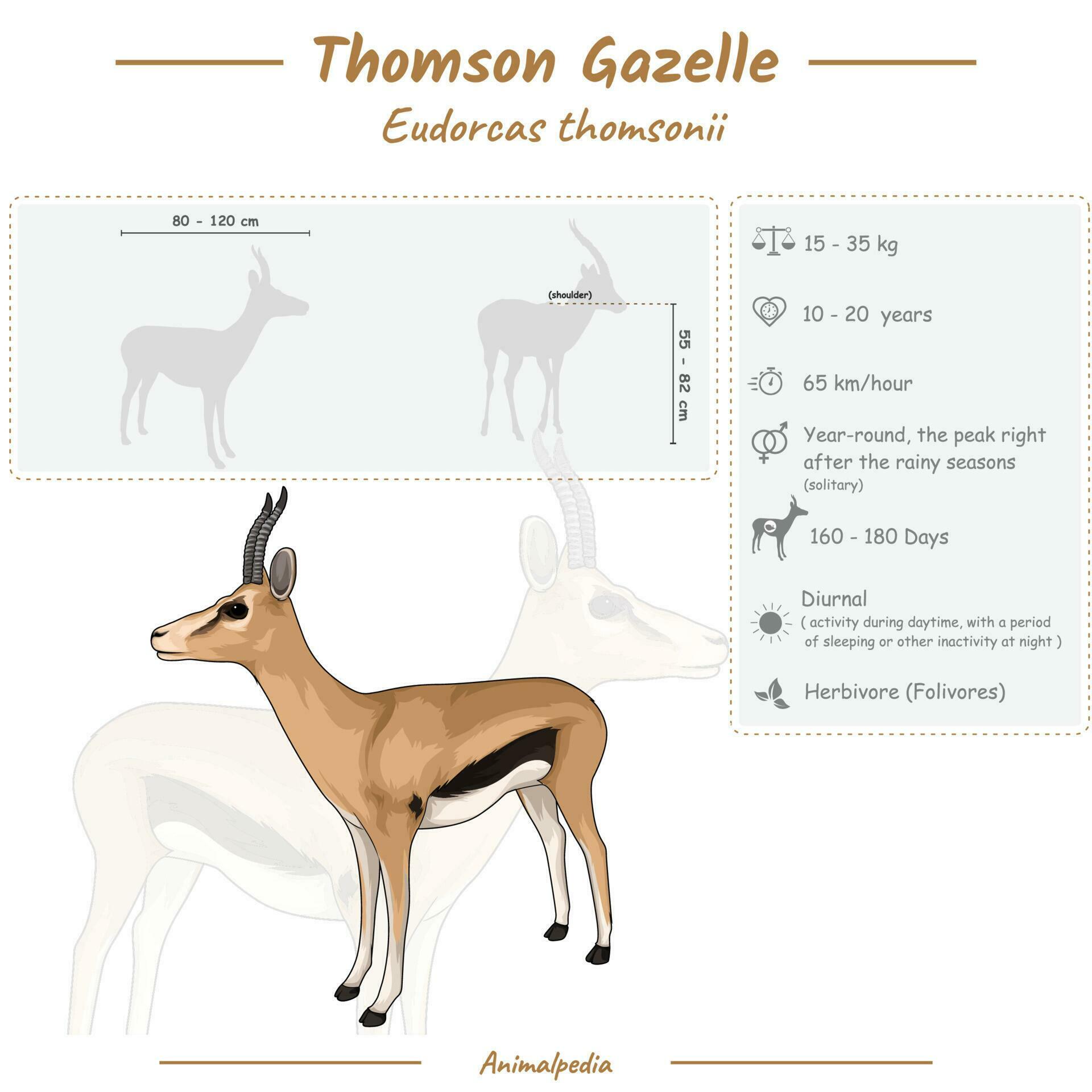 Thomson Gazelle

Eudorcas thomsonii

80 - 120 cm

(shoulder)

55 - 82 cm

15 - 35 kg

10 - 20 years

65 km/hour

Year-round, the peak right after the rainy seasons
(solitary)

160 - 180 Days

Diurnal
( activity during daytime, with a period of sleeping or other inactivity at night )

Herbivore (Folivores)

Animalpedia