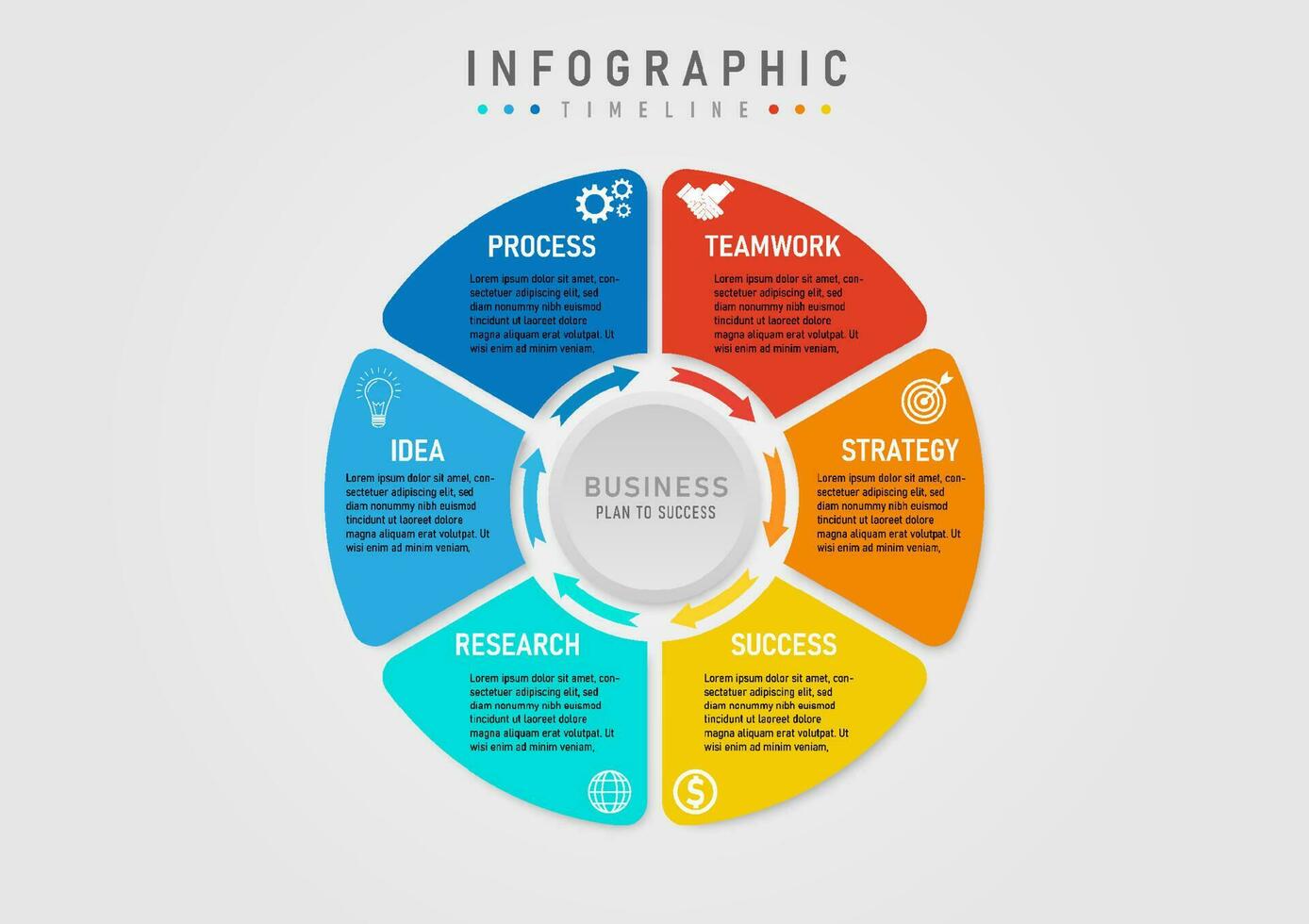 INFOGRAPHIC

TIMELINE

PROCESS

Lorem ipsum dolor sit amet, consectetuer adipiscing elit, sed diam nonummy nibh euismod tincidunt ut laoreet dolore magna aliquam erat volutpat. Ut wisi enim ad minim veniam,

TEAMWORK

Lorem ipsum dolor sit amet, consectetuer adipiscing elit, sed diam nonummy nibh euismod tincidunt ut laoreet dolore magna aliquam erat volutpat. Ut wisi enim ad minim veniam,

IDEA

Lorem ipsum dolor sit amet, consectetuer adipiscing elit, sed diam nonummy nibh euismod tincidunt ut laoreet dolore magna aliquam erat volutpat. Ut wisi enim ad minim veniam,

BUSINESS
PLAN TO SUCCESS

STRATEGY

Lorem ipsum dolor sit amet, consectetuer adipiscing elit, sed diam nonummy nibh euismod tincidunt ut laoreet dolore magna aliquam erat volutpat. Ut wisi enim ad minim veniam,

RESEARCH

Lorem ipsum dolor sit amet, consectetuer adipiscing elit, sed diam nonummy nibh euismod tincidunt ut laoreet dolore magna aliquam erat volutpat. Ut wisi enim ad minim veniam,

SUCCESS

Lorem ipsum dolor sit amet, consectetuer adipiscing elit, sed diam nonummy nibh euismod tincidunt ut laoreet dolore magna aliquam erat volutpat. Ut wisi enim ad minim veniam,