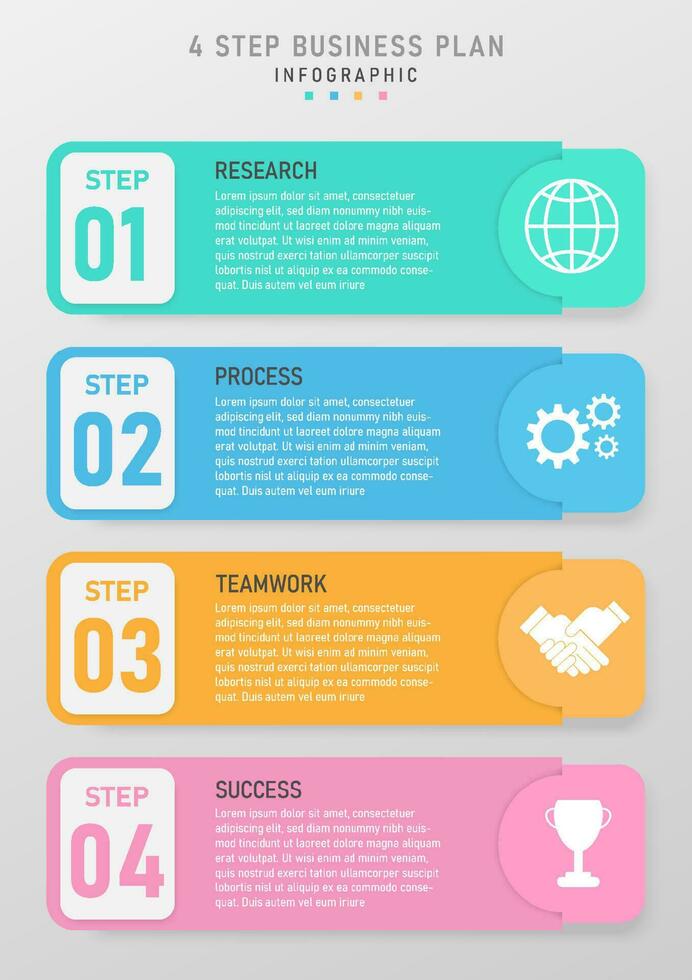 4 STEP BUSINESS PLAN
INFOGRAPHIC

STEP
01

RESEARCH
Lorem ipsum dolor sit amet, consectetuer adipiscing elit, sed diam nonummy nibh euismod tincidunt ut laoreet dolore magna aliquam erat volutpat. Ut wisi enim ad minim veniam, quis nostrud exerci tation ullamcorper suscipit lobortis nisl ut aliquip ex ea commodo consequat. Duis autem vel eum iriure

STEP
02

PROCESS
Lorem ipsum dolor sit amet, consectetuer adipiscing elit, sed diam nonummy nibh euismod tincidunt ut laoreet dolore magna aliquam erat volutpat. Ut wisi enim ad minim veniam, quis nostrud exerci tation ullamcorper suscipit lobortis nisl ut aliquip ex ea commodo consequat. Duis autem vel eum iriure

STEP
03

TEAMWORK
Lorem ipsum dolor sit amet, consectetuer adipiscing elit, sed diam nonummy nibh euismod tincidunt ut laoreet dolore magna aliquam erat volutpat. Ut wisi enim ad minim veniam, quis nostrud exerci tation ullamcorper suscipit lobortis nisl ut aliquip ex ea commodo consequat. Duis autem vel eum iriure

STEP
04

SUCCESS
Lorem ipsum dolor sit amet, consectetuer adipiscing elit, sed diam nonummy nibh euismod tincidunt ut laoreet dolore magna aliquam erat volutpat. Ut wisi enim ad minim veniam, quis nostrud exerci tation ullamcorper suscipit lobortis nisl ut aliquip ex ea commodo consequat. Duis autem vel eum iriure