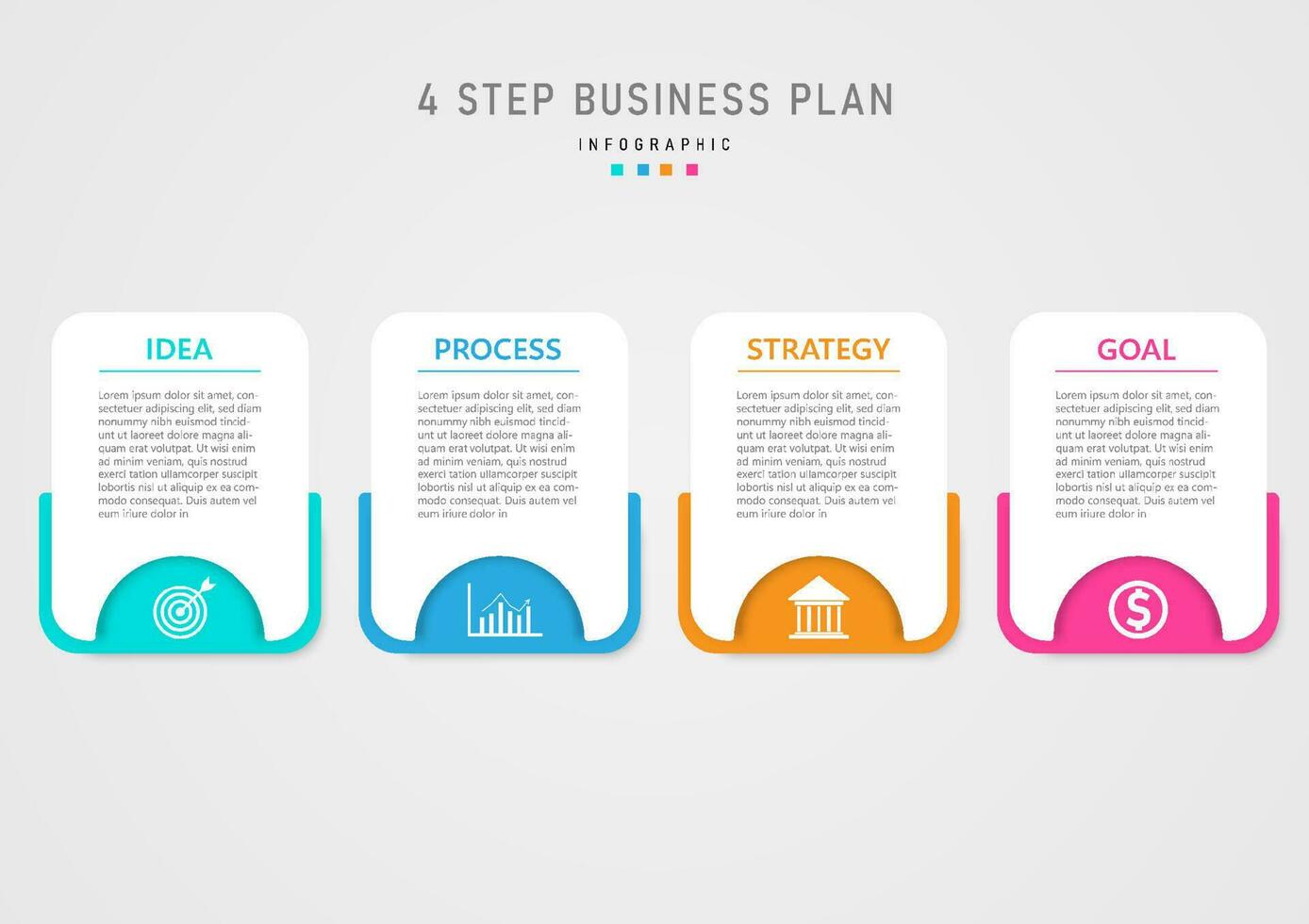 4 STEP BUSINESS PLAN

INFOGRAPHIC

IDEA

Lorem ipsum dolor sit amet, consectetuer adipiscing elit, sed diam nonummy nibh euismod tincidunt ut laoreet dolore magna aliquam erat volutpat. Ut wisi enim ad minim veniam, quis nostrud exerci tation ullamcorper suscipit lobortis nisl ut aliquip ex ea commodo consequat. Duis autem vel eum iriure dolor in

PROCESS

Lorem ipsum dolor sit amet, consectetuer adipiscing elit, sed diam nonummy nibh euismod tincidunt ut laoreet dolore magna aliquam erat volutpat. Ut wisi enim ad minim veniam, quis nostrud exerci tation ullamcorper suscipit lobortis nisl ut aliquip ex ea commodo consequat. Duis autem vel eum iriure dolor in

STRATEGY

Lorem ipsum dolor sit amet, consectetuer adipiscing elit, sed diam nonummy nibh euismod tincidunt ut laoreet dolore magna aliquam erat volutpat. Ut wisi enim ad minim veniam, quis nostrud exerci tation ullamcorper suscipit lobortis nisl ut aliquip ex ea commodo consequat. Duis autem vel eum iriure dolor in

GOAL

Lorem ipsum dolor sit amet, consectetuer adipiscing elit, sed diam nonummy nibh euismod tincidunt ut laoreet dolore magna aliquam erat volutpat. Ut wisi enim ad minim veniam, quis nostrud exerci tation ullamcorper suscipit lobortis nisl ut aliquip ex ea commodo consequat. Duis autem vel eum iriure dolor in