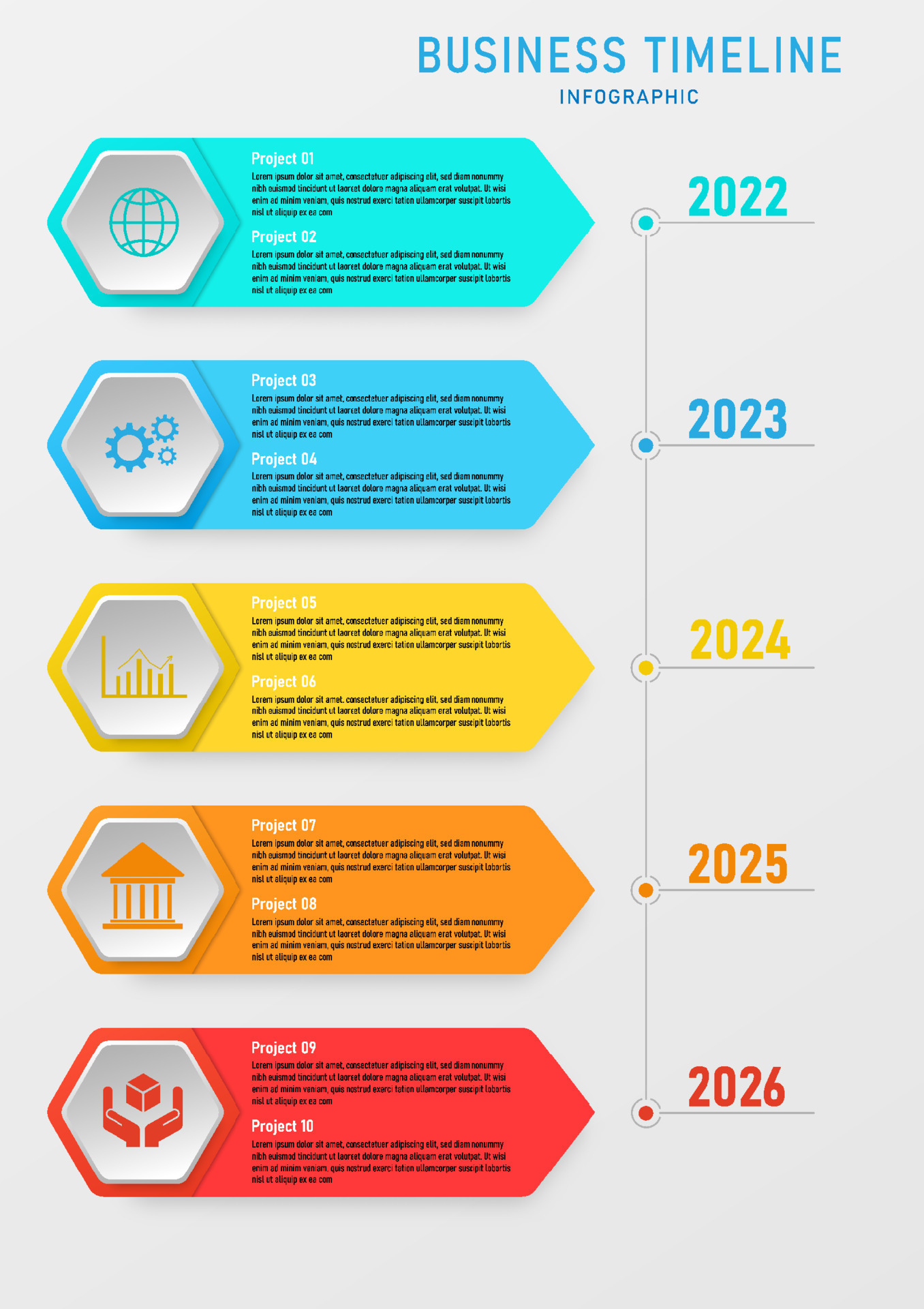 BUSINESS TIMELINE

INFOGRAPHIC

Project 01

Lorem ipsum dolor sit amet, consectetuer adipiscing elit, sed diam nonummy nibh euismod tincidunt ut laoreet dolore magna aliquam erat volutpat. Ut wisi enim ad minim veniam, quis nostrud exerci tation ullamcorper suscipit lobortis nisl ut aliquip ex ea com

Project 02

Lorem ipsum dolor sit amet, consectetuer adipiscing elit, sed diam nonummy nibh euismod tincidunt ut laoreet dolore magna aliquam erat volutpat. Ut wisi enim ad minim veniam, quis nostrud exerci tation ullamcorper suscipit lobortis nisl ut aliquip ex ea com

2022

Project 03

Lorem ipsum dolor sit amet, consectetuer adipiscing elit, sed diam nonummy nibh euismod tincidunt ut laoreet dolore magna aliquam erat volutpat. Ut wisi enim ad minim veniam, quis nostrud exerci tation ullamcorper suscipit lobortis nisl ut aliquip ex ea com

Project 04

Lorem ipsum dolor sit amet, consectetuer adipiscing elit, sed diam nonummy nibh euismod tincidunt ut laoreet dolore magna aliquam erat volutpat. Ut wisi enim ad minim veniam, quis nostrud exerci tation ullamcorper suscipit lobortis nisl ut aliquip ex ea com

2023

Project 05

Lorem ipsum dolor sit amet, consectetuer adipiscing elit, sed diam nonummy nibh euismod tincidunt ut laoreet dolore magna aliquam erat volutpat. Ut wisi enim ad minim veniam, quis nostrud exerci tation ullamcorper suscipit lobortis nisl ut aliquip ex ea com

Project 06

Lorem ipsum dolor sit amet, consectetuer adipiscing elit, sed diam nonummy nibh euismod tincidunt ut laoreet dolore magna aliquam erat volutpat. Ut wisi enim ad minim veniam, quis nostrud exerci tation ullamcorper suscipit lobortis nisl ut aliquip ex ea com

2024

Project 07

Lorem ipsum dolor sit amet, consectetuer adipiscing elit, sed diam nonummy nibh euismod tincidunt ut laoreet dolore magna aliquam erat volutpat. Ut wisi enim ad minim veniam, quis nostrud exerci tation ullamcorper suscipit lobortis nisl ut aliquip ex ea com

Project 08

Lorem ipsum dolor sit amet, consectetuer adipiscing elit, sed diam nonummy nibh euismod tincidunt ut laoreet dolore magna aliquam erat volutpat. Ut wisi enim ad minim veniam, quis nostrud exerci tation ullamcorper suscipit lobortis nisl ut aliquip ex ea com

2025

Project 09

Lorem ipsum dolor sit amet, consectetuer adipiscing elit, sed diam nonummy nibh euismod tincidunt ut laoreet dolore magna aliquam erat volutpat. Ut wisi enim ad minim veniam, quis nostrud exerci tation ullamcorper suscipit lobortis nisl ut aliquip ex ea com

Project 10

Lorem ipsum dolor sit amet, consectetuer adipiscing elit, sed diam nonummy nibh euismod tincidunt ut laoreet dolore magna aliquam erat volutpat. Ut wisi enim ad minim veniam, quis nostrud exerci tation ullamcorper suscipit lobortis nisl ut aliquip ex ea com

2026