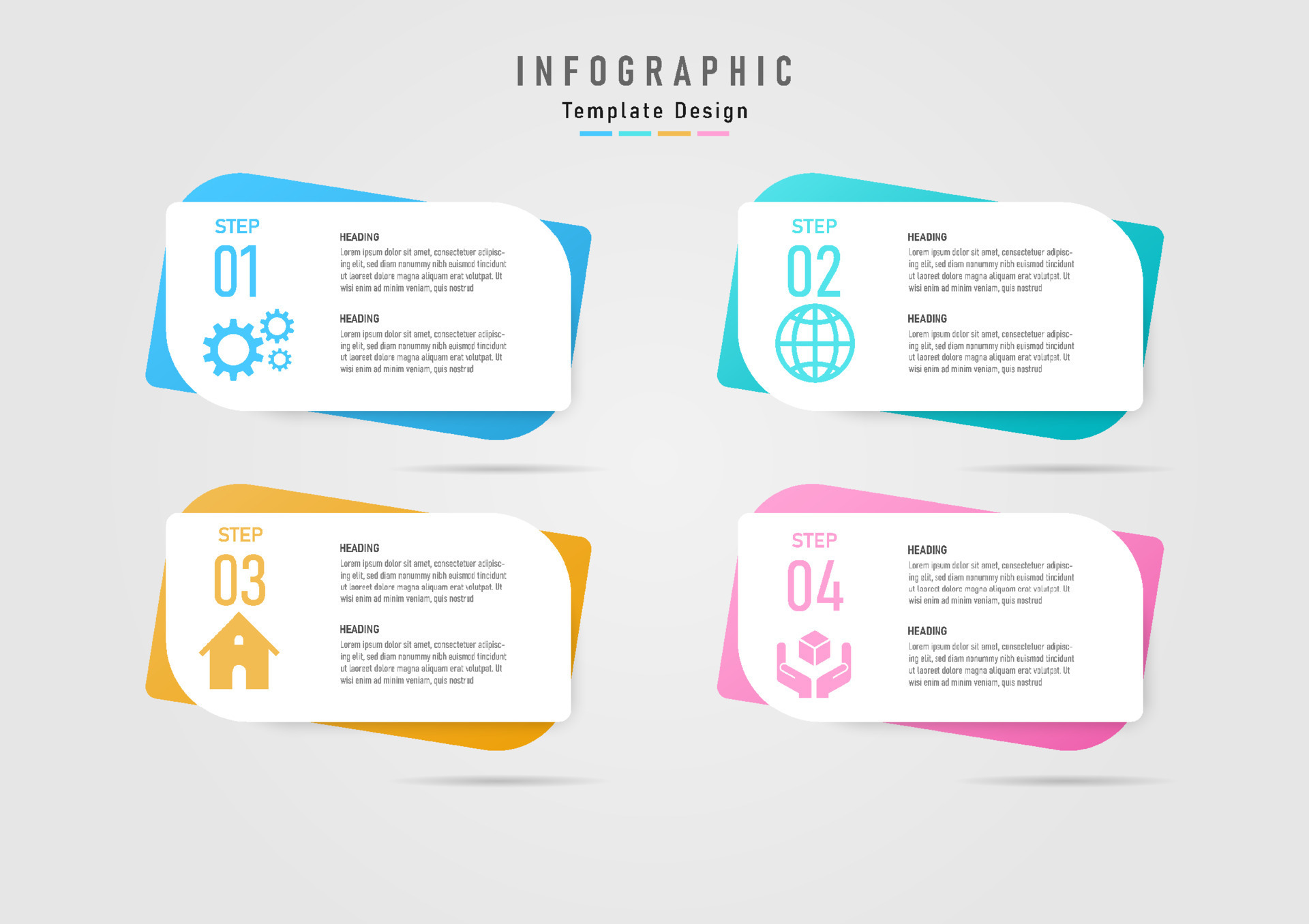 INFOGRAPHIC

Template Design

STEP
01

HEADING
Lorem ipsum dolor sit amet, consectetuer adipiscing elit, sed diam nonummy nibh euismod tincidunt ut laoreet dolore magna aliquam erat volutpat. Ut wisi enim ad minim veniam, quis nostrud

HEADING
Lorem ipsum dolor sit amet, consectetuer adipiscing elit, sed diam nonummy nibh euismod tincidunt ut laoreet dolore magna aliquam erat volutpat. Ut wisi enim ad minim veniam, quis nostrud

STEP
02

HEADING
Lorem ipsum dolor sit amet, consectetuer adipiscing elit, sed diam nonummy nibh euismod tincidunt ut laoreet dolore magna aliquam erat volutpat. Ut wisi enim ad minim veniam, quis nostrud

HEADING
Lorem ipsum dolor sit amet, consectetuer adipiscing elit, sed diam nonummy nibh euismod tincidunt ut laoreet dolore magna aliquam erat volutpat. Ut wisi enim ad minim veniam, quis nostrud

STEP
03

HEADING
Lorem ipsum dolor sit amet, consectetuer adipiscing elit, sed diam nonummy nibh euismod tincidunt ut laoreet dolore magna aliquam erat volutpat. Ut wisi enim ad minim veniam, quis nostrud

HEADING
Lorem ipsum dolor sit amet, consectetuer adipiscing elit, sed diam nonummy nibh euismod tincidunt ut laoreet dolore magna aliquam erat volutpat. Ut wisi enim ad minim veniam, quis nostrud

STEP
04

HEADING
Lorem ipsum dolor sit amet, consectetuer adipiscing elit, sed diam nonummy nibh euismod tincidunt ut laoreet dolore magna aliquam erat volutpat. Ut wisi enim ad minim veniam, quis nostrud

HEADING
Lorem ipsum dolor sit amet, consectetuer adipiscing elit, sed diam nonummy nibh euismod tincidunt ut laoreet dolore magna aliquam erat volutpat. Ut wisi enim ad minim veniam, quis nostrud