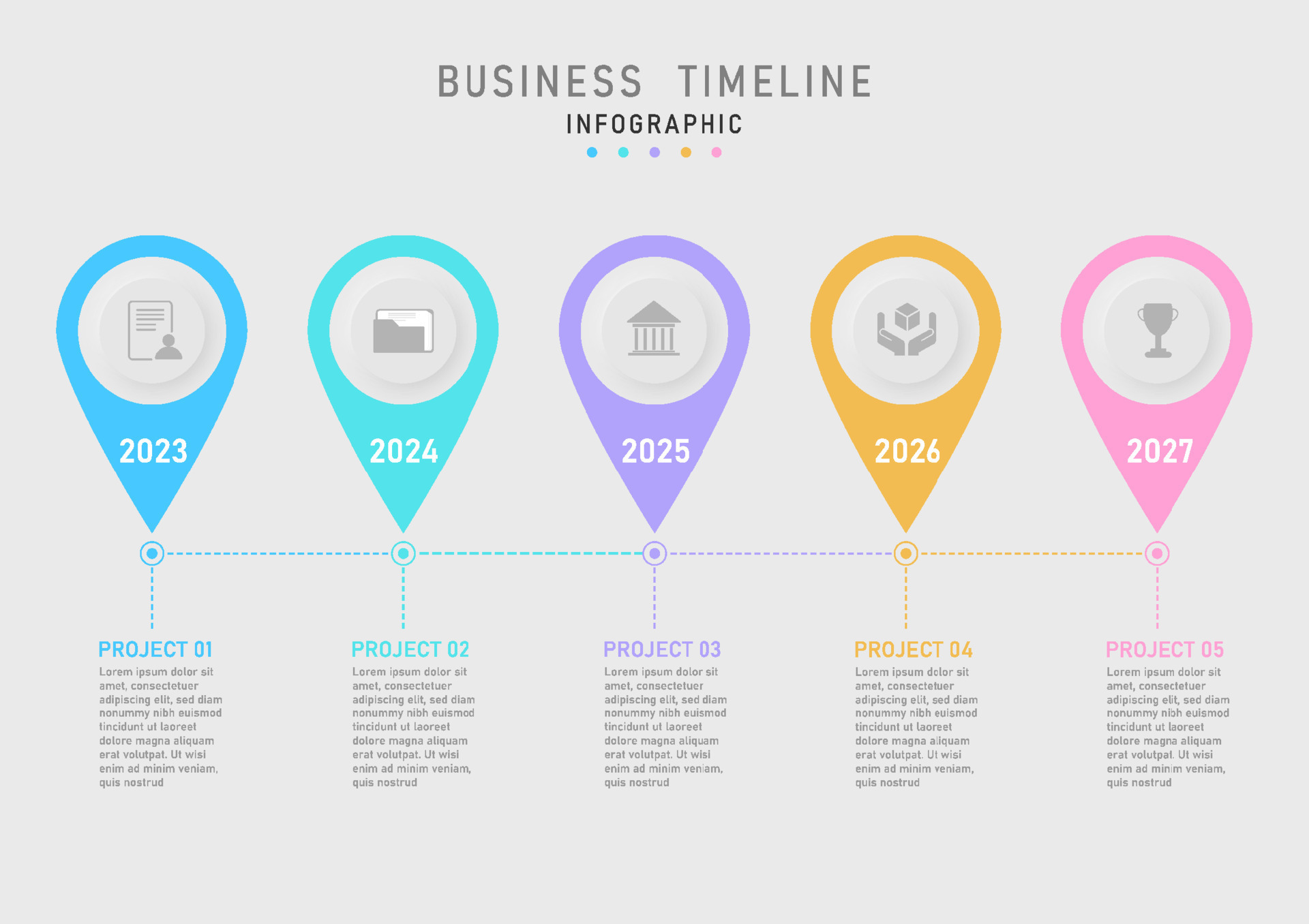 BUSINESS TIMELINE
INFOGRAPHIC

2023

2024

2025

2026

2027

PROJECT 01
Lorem ipsum dolor sit amet, consectetuer adipiscing elit, sed diam nonummy nibh euismod tincidunt ut laoreet dolore magna aliquam erat volutpat. Ut wisi enim ad minim veniam, quis nostrud

PROJECT 02
Lorem ipsum dolor sit amet, consectetuer adipiscing elit, sed diam nonummy nibh euismod tincidunt ut laoreet dolore magna aliquam erat volutpat. Ut wisi enim ad minim veniam, quis nostrud

PROJECT 03
Lorem ipsum dolor sit amet, consectetuer adipiscing elit, sed diam nonummy nibh euismod tincidunt ut laoreet dolore magna aliquam erat volutpat. Ut wisi enim ad minim veniam, quis nostrud

PROJECT 04
Lorem ipsum dolor sit amet, consectetuer adipiscing elit, sed diam nonummy nibh euismod tincidunt ut laoreet dolore magna aliquam erat volutpat. Ut wisi enim ad minim veniam, quis nostrud

PROJECT 05
Lorem ipsum dolor sit amet, consectetuer adipiscing elit, sed diam nonummy nibh euismod tincidunt ut laoreet dolore magna aliquam erat volutpat. Ut wisi enim ad minim veniam, quis nostrud