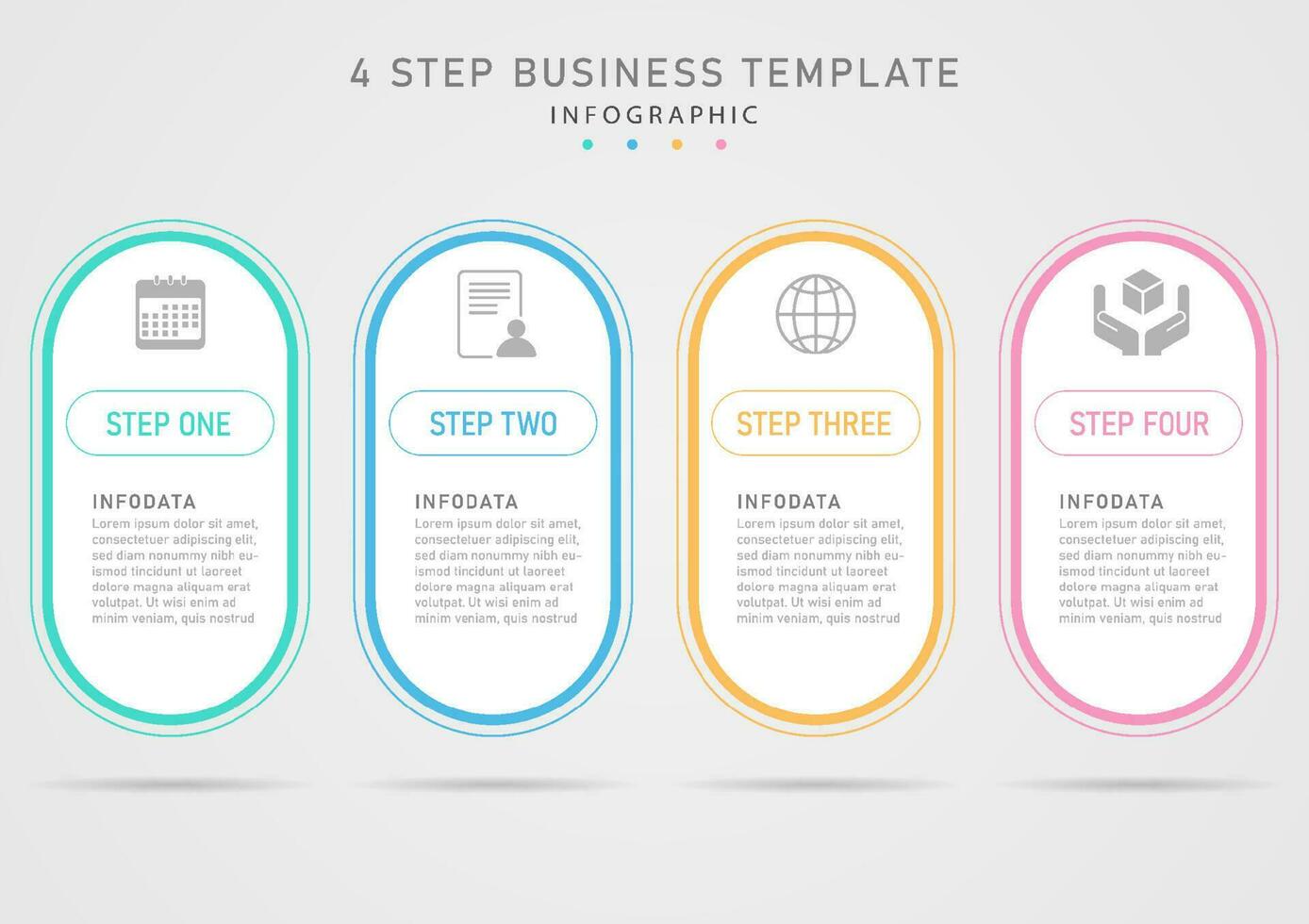 4 STEP BUSINESS TEMPLATE
INFOGRAPHIC

STEP ONE

INFODATA
Lorem ipsum dolor sit amet, consectetuer adipiscing elit, sed diam nonummy nibh euismod tincidunt ut laoreet dolore magna aliquam erat volutpat. Ut wisi enim ad minim veniam, quis nostrud

STEP TWO

INFODATA
Lorem ipsum dolor sit amet, consectetuer adipiscing elit, sed diam nonummy nibh euismod tincidunt ut laoreet dolore magna aliquam erat volutpat. Ut wisi enim ad minim veniam, quis nostrud

STEP THREE

INFODATA
Lorem ipsum dolor sit amet, consectetuer adipiscing elit, sed diam nonummy nibh euismod tincidunt ut laoreet dolore magna aliquam erat volutpat. Ut wisi enim ad minim veniam, quis nostrud

STEP FOUR

INFODATA
Lorem ipsum dolor sit amet, consectetuer adipiscing elit, sed diam nonummy nibh euismod tincidunt ut laoreet dolore magna aliquam erat volutpat. Ut wisi enim ad minim veniam, quis nostrud