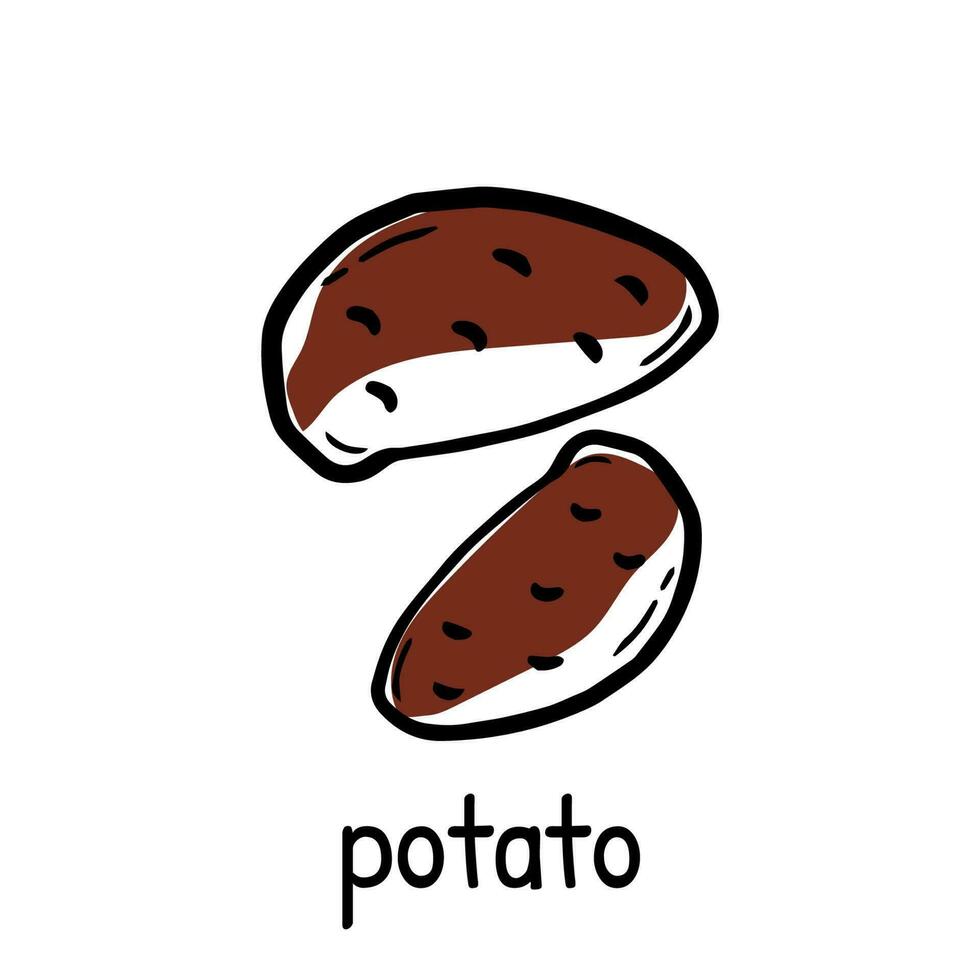 potato