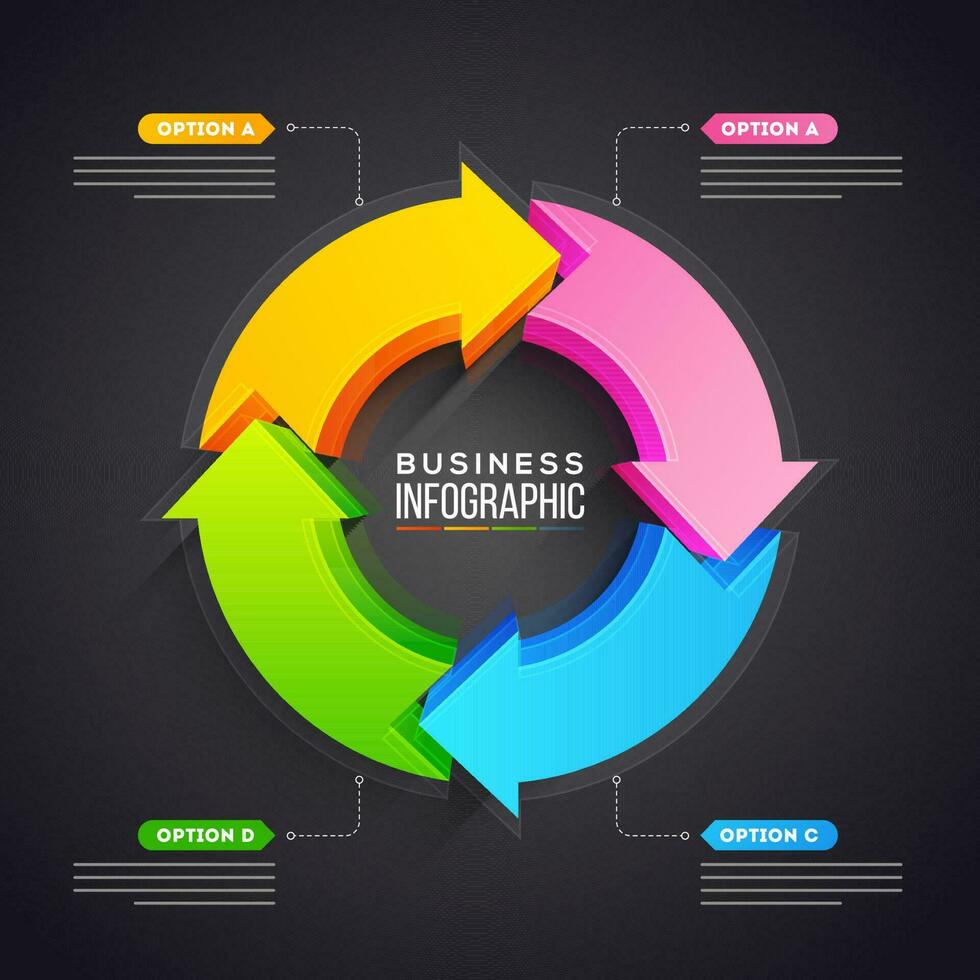 OPTION A

OPTION A

BUSINESS
INFOGRAPHIC

OPTION D

OPTION C