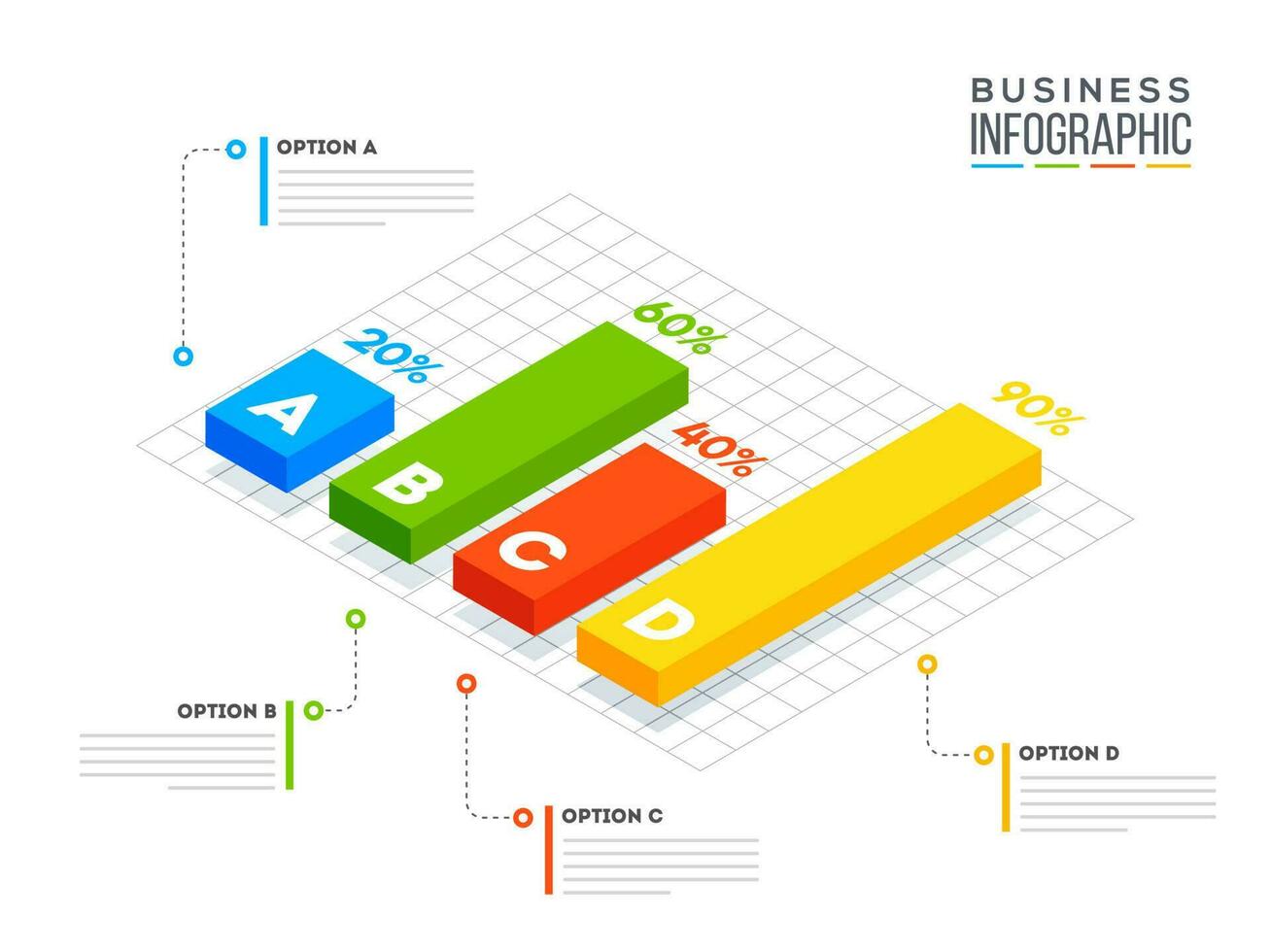 BUSINESS
INFOGRAPHIC

OPTION A

20%
A

60%
B

40%
C

90%
D

OPTION B

OPTION C

OPTION D