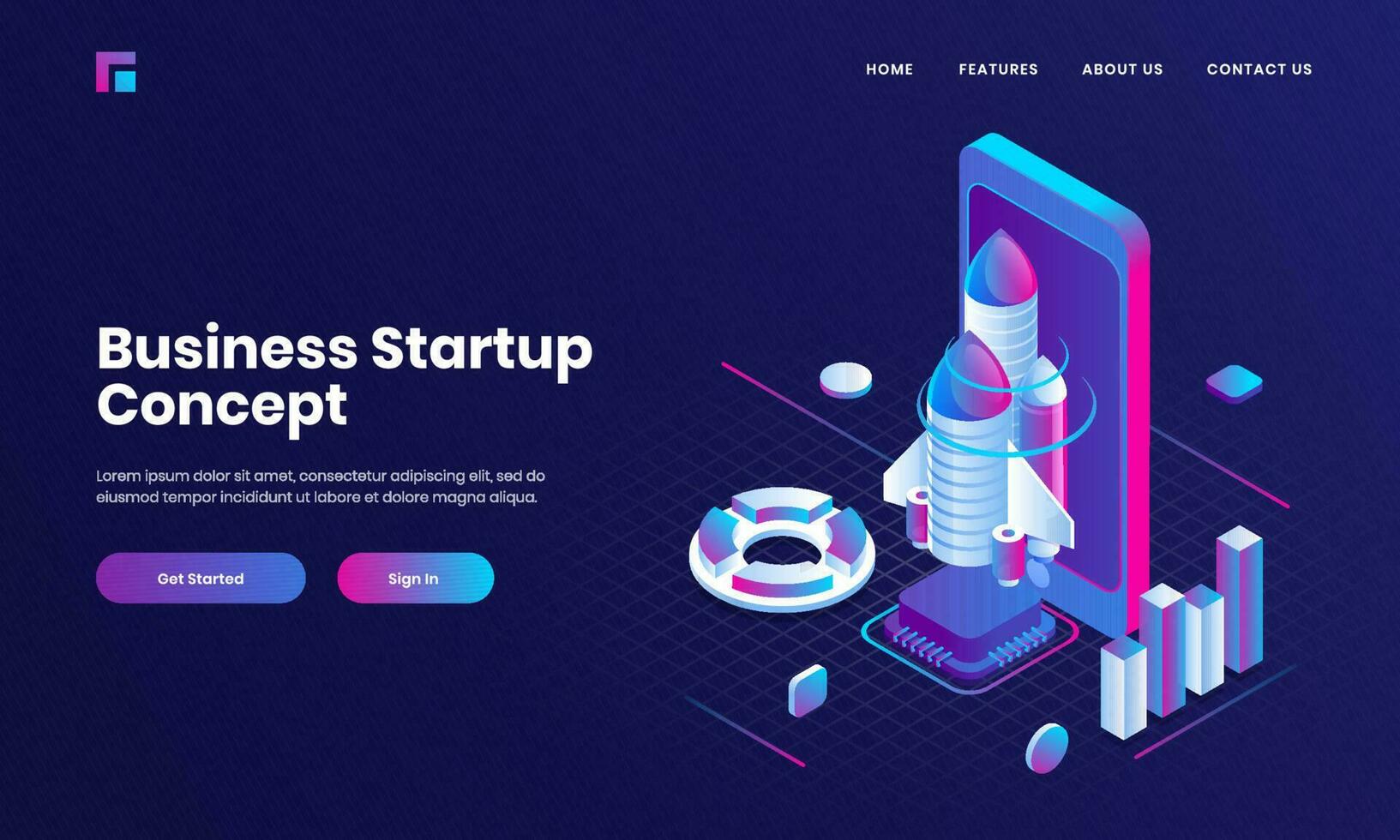 HOME FEATURES ABOUT US CONTACT US

Business Startup Concept

Lorem ipsum dolor sit amet, consectetur adipiscing elit, sed do eiusmod tempor incididunt ut labore et dolore magna aliqua.

Get Started

Sign In