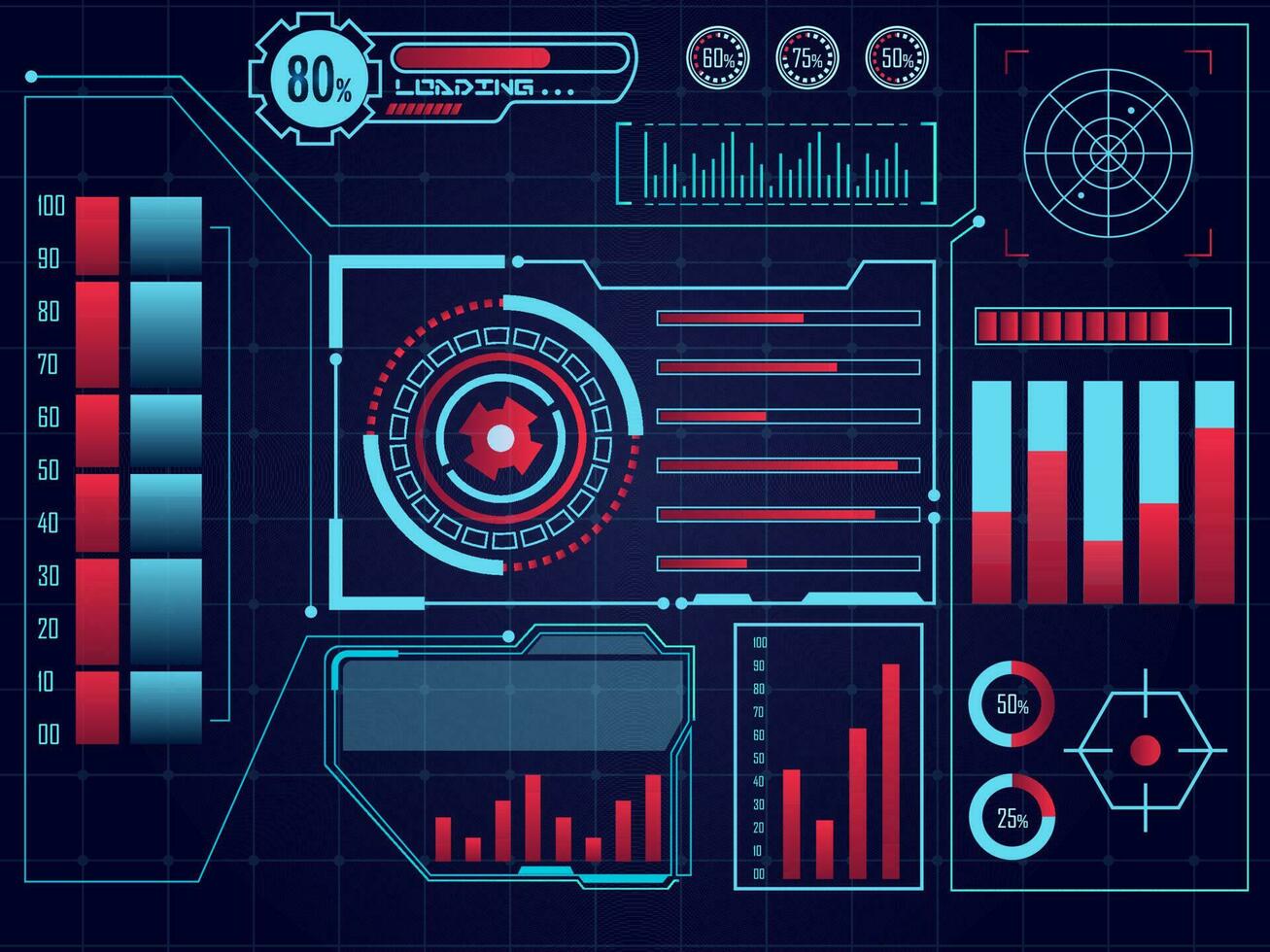 80%
LOADING ...
60%
75%
50%
100
90
80
70
60
50
40
30
20
10
00
100
90
80
70
60
50
40
30
20
10
00
50%
25%