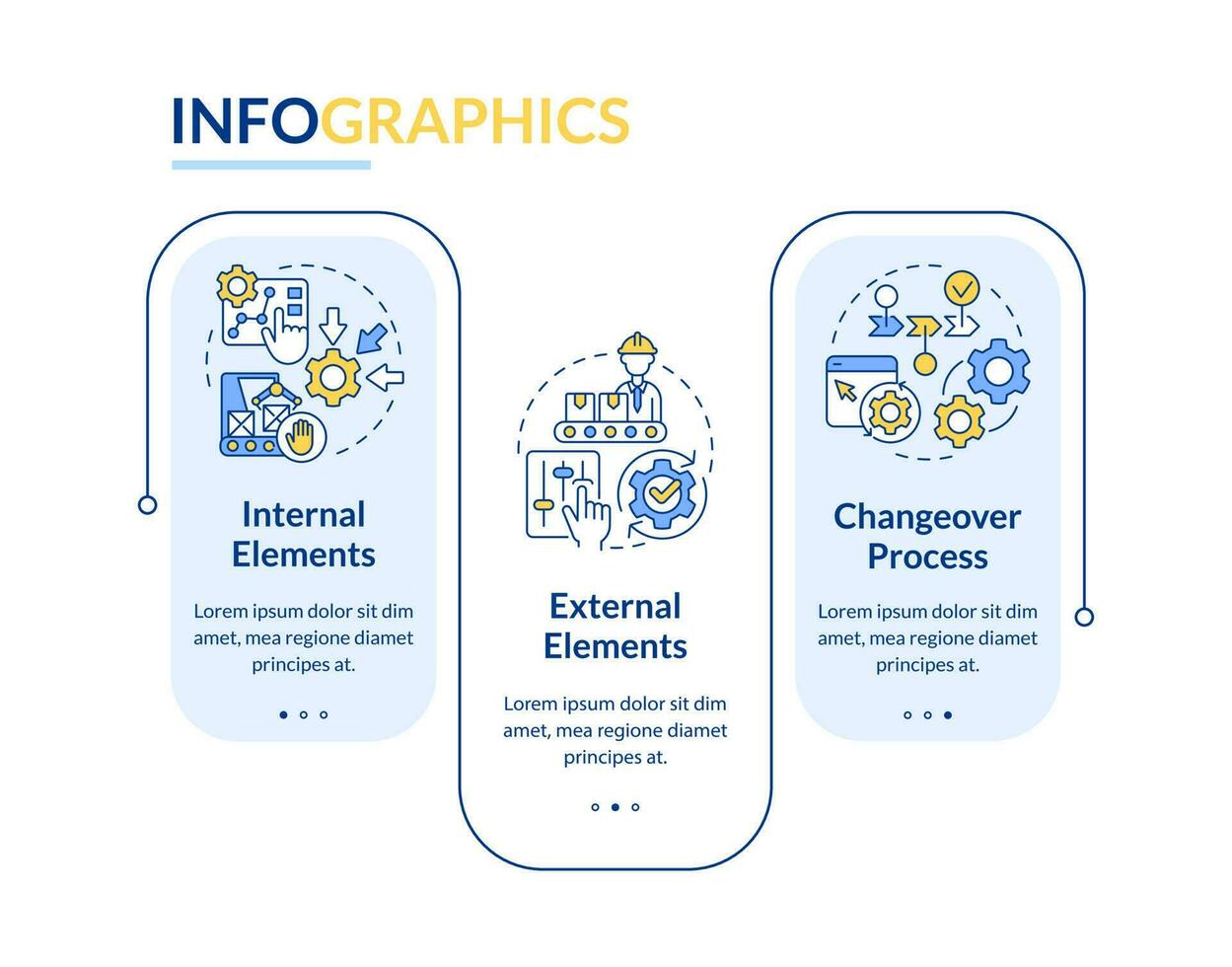 INFOGRAPHICS

Internal Elements

Lorem ipsum dolor sit dim amet, mea regione diamet principes at.

External Elements

Lorem ipsum dolor sit dim amet, mea regione diamet principes at.

Changeover Process

Lorem ipsum dolor sit dim amet, mea regione diamet principes at.