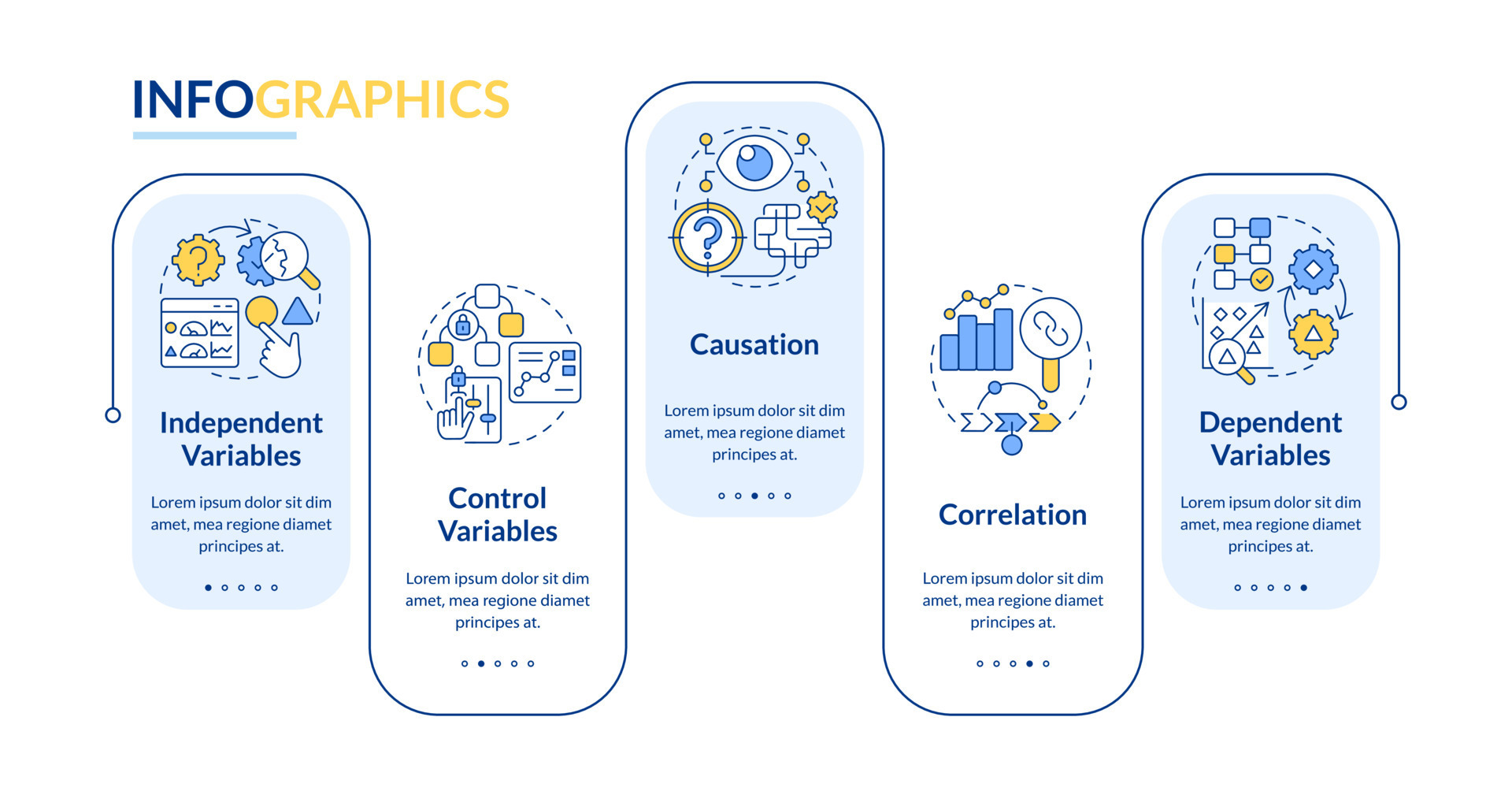 INFOGRAPHICS

Independent Variables

Lorem ipsum dolor sit dim amet, mea regione diamet principes at.

Control Variables

Lorem ipsum dolor sit dim amet, mea regione diamet principes at.

Causation

Lorem ipsum dolor sit dim amet, mea regione diamet principes at.

Correlation

Lorem ipsum dolor sit dim amet, mea regione diamet principes at.

Dependent Variables

Lorem ipsum dolor sit dim amet, mea regione diamet principes at.