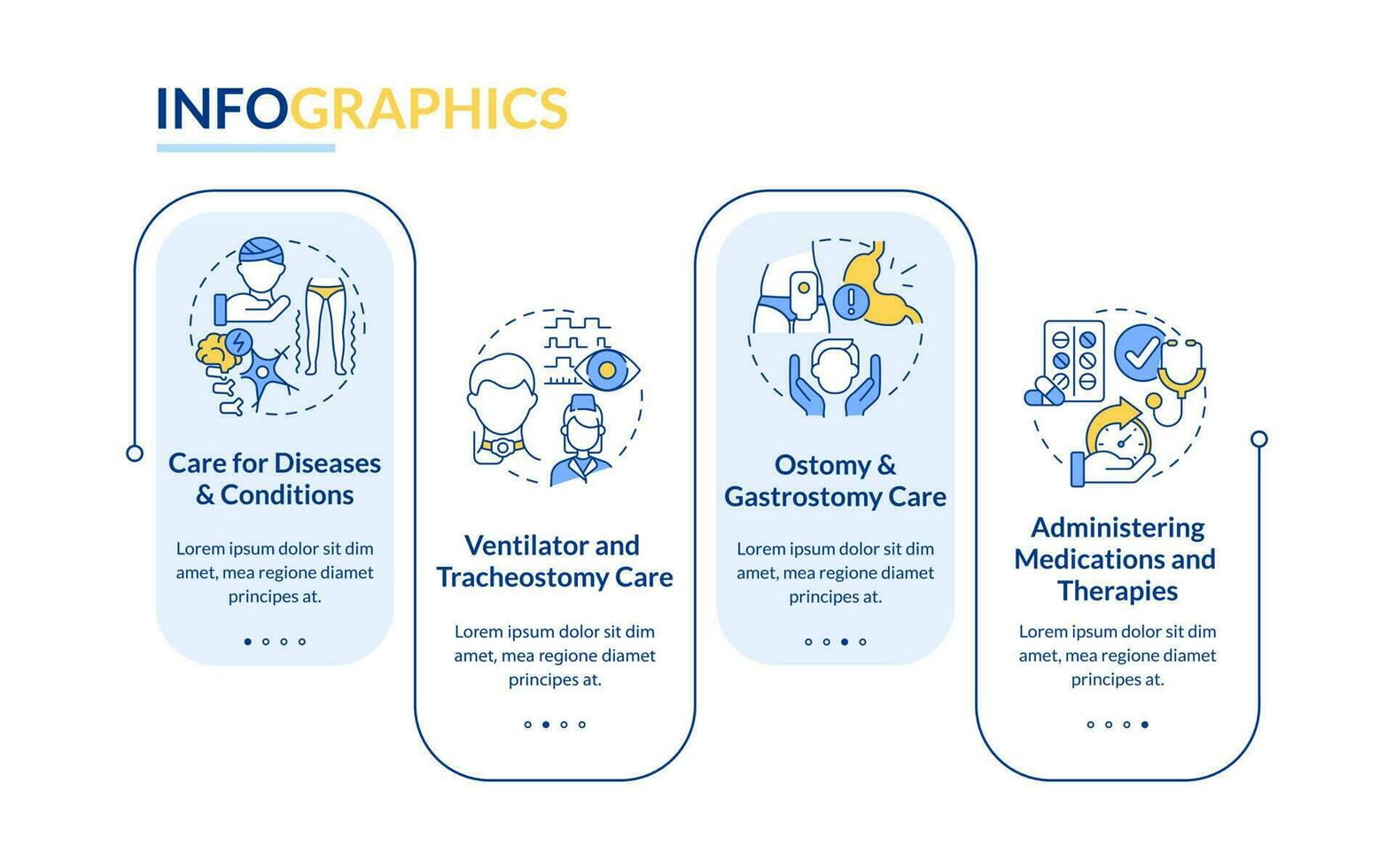 INFOGRAPHICS

Care for Diseases & Conditions

Lorem ipsum dolor sit dim amet, mea regione diamet principes at.

Ventilator and Tracheostomy Care

Lorem ipsum dolor sit dim amet, mea regione diamet principes at.

Ostomy & Gastrostomy Care

Lorem ipsum dolor sit dim amet, mea regione diamet principes at.

Administering Medications and Therapies

Lorem ipsum dolor sit dim amet, mea regione diamet principes at.