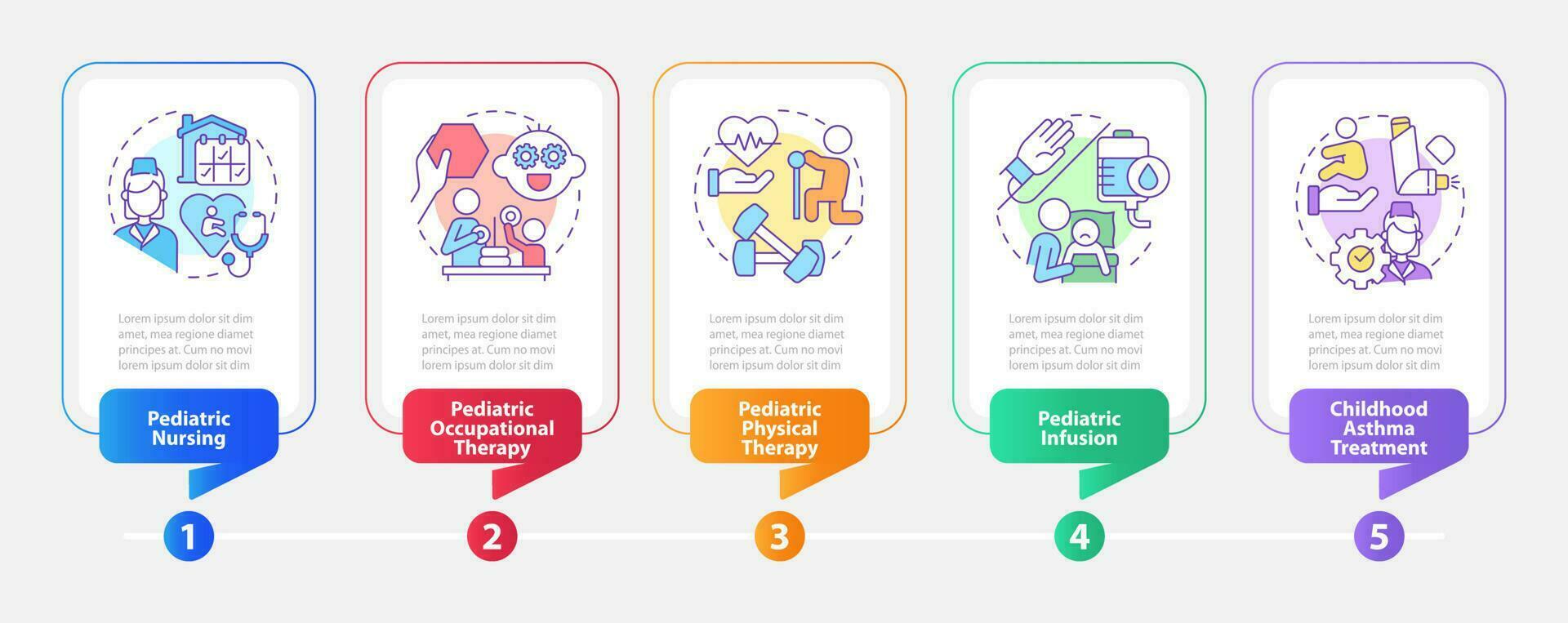 Lorem ipsum dolor sit dim amet, mea regione diamet principes at. Cum no movi lorem ipsum dolor sit dim

Pediatric Nursing

1

Lorem ipsum dolor sit dim amet, mea regione diamet principes at. Cum no movi lorem ipsum dolor sit dim

Pediatric Occupational Therapy

2

Lorem ipsum dolor sit dim amet, mea regione diamet principes at. Cum no movi lorem ipsum dolor sit dim

Pediatric Physical Therapy

3

Lorem ipsum dolor sit dim amet, mea regione diamet principes at. Cum no movi lorem ipsum dolor sit dim

Pediatric Infusion

4

Lorem ipsum dolor sit dim amet, mea regione diamet principes at. Cum no movi lorem ipsum dolor sit dim

Childhood Asthma Treatment

5