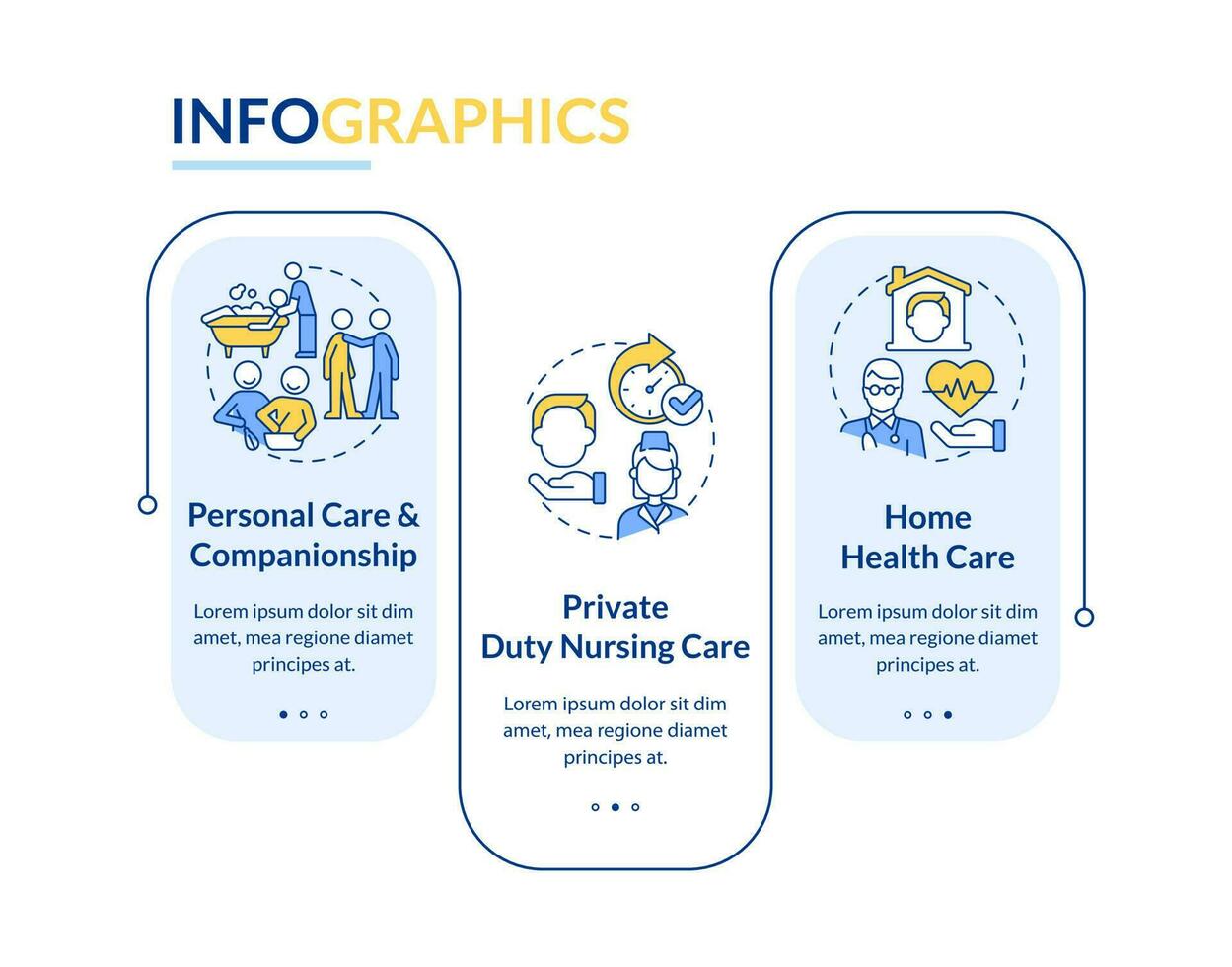 INFOGRAPHICS

Personal Care & Companionship

Lorem ipsum dolor sit dim amet, mea regione diamet principes at.

Private Duty Nursing Care

Lorem ipsum dolor sit dim amet, mea regione diamet principes at.

Home Health Care

Lorem ipsum dolor sit dim amet, mea regione diamet principes at.