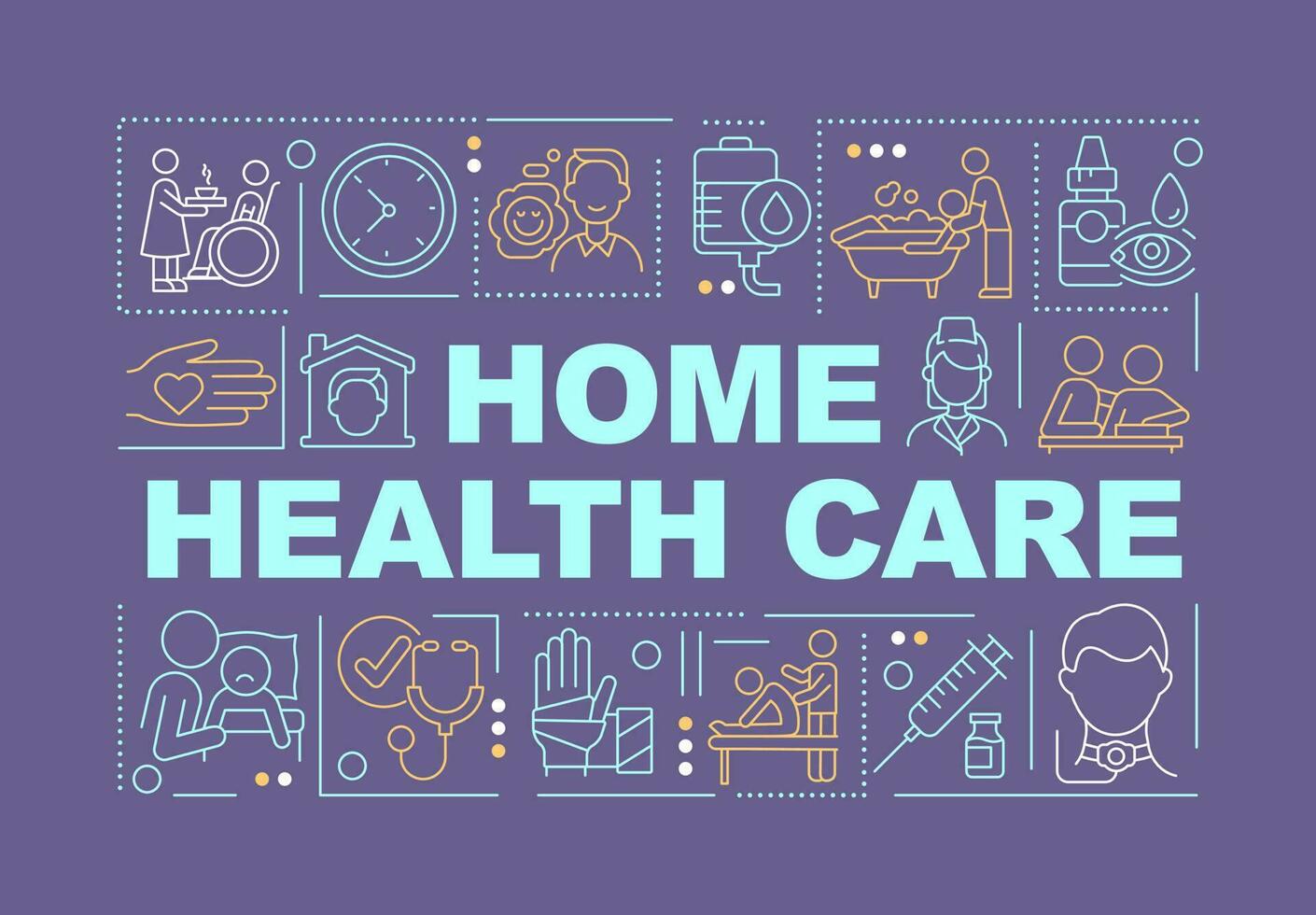 HOME
HEALTH CARE