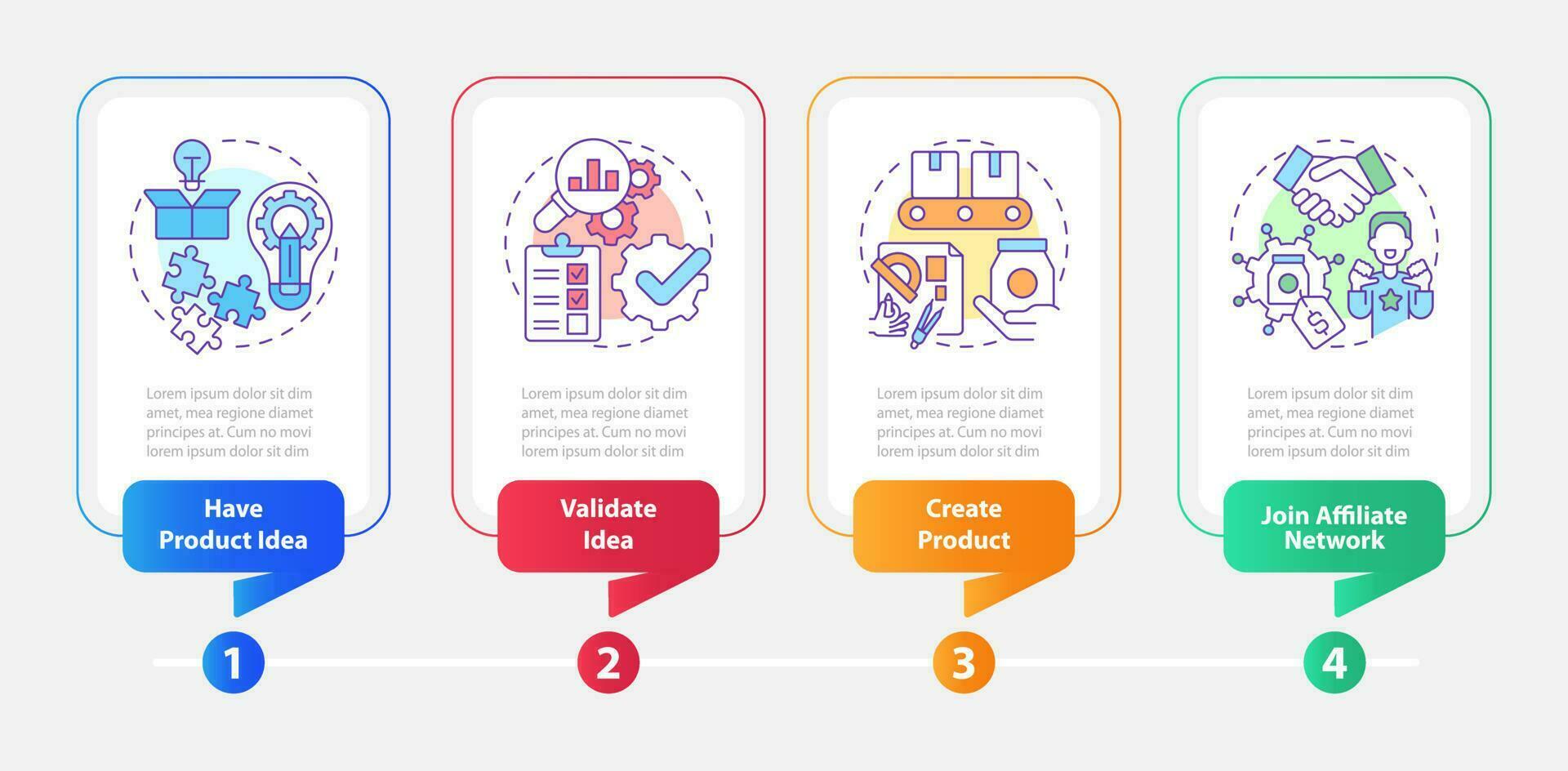 Lorem ipsum dolor sit dim amet, mea regione diamet principes at. Cum no movi lorem ipsum dolor sit dim

Have Product Idea

1

Lorem ipsum dolor sit dim amet, mea regione diamet principes at. Cum no movi lorem ipsum dolor sit dim

Validate Idea

2

Lorem ipsum dolor sit dim amet, mea regione diamet principes at. Cum no movi lorem ipsum dolor sit dim

Create Product

3

Lorem ipsum dolor sit dim amet, mea regione diamet principes at. Cum no movi lorem ipsum dolor sit dim

Join Affiliate Network

4