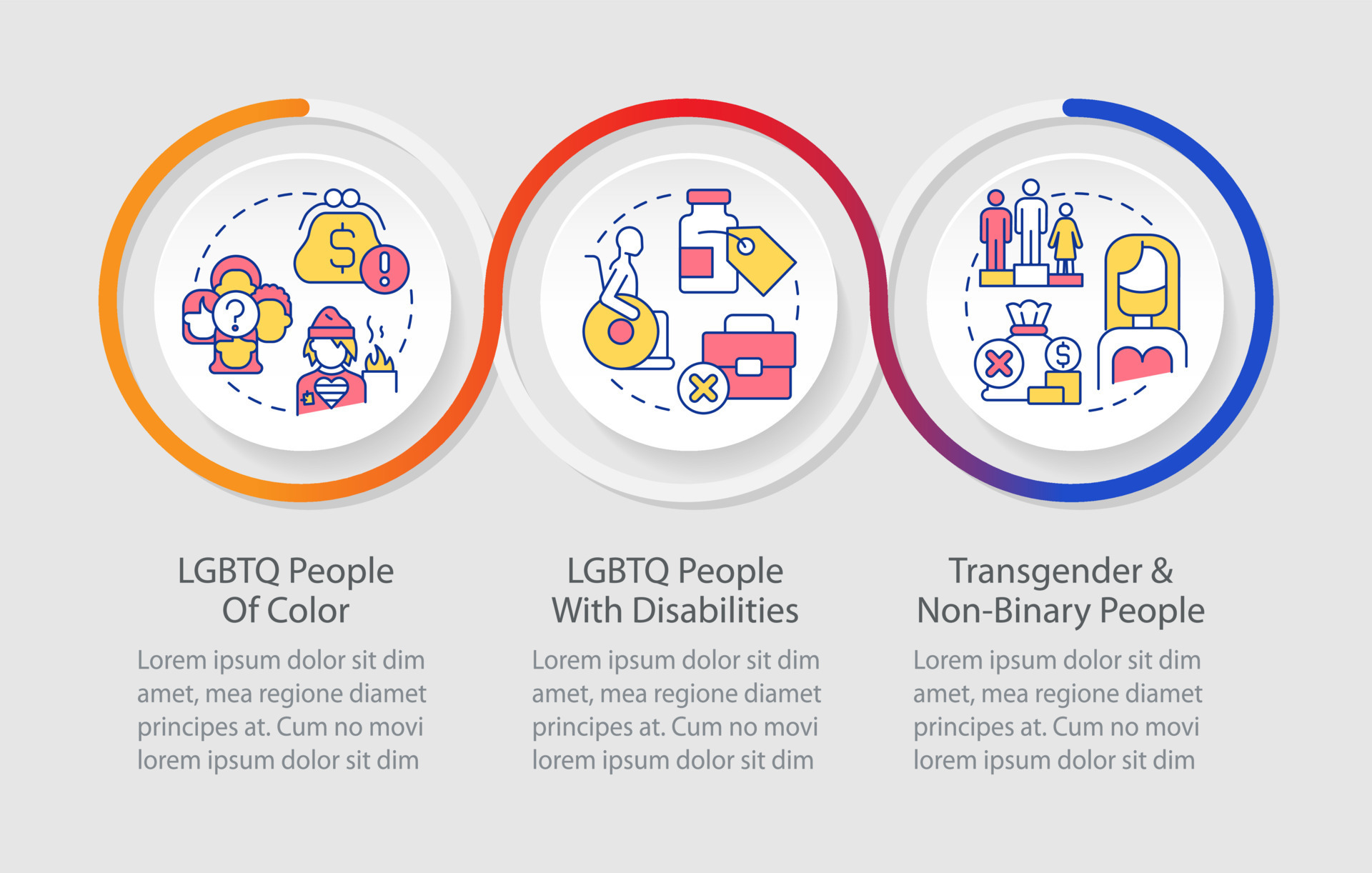 LGBTQ People Of Color

Lorem ipsum dolor sit dim amet, mea regione diamet principes at. Cum no movi lorem ipsum dolor sit dim

LGBTQ People With Disabilities

Lorem ipsum dolor sit dim amet, mea regione diamet principes at. Cum no movi lorem ipsum dolor sit dim

Transgender & Non-Binary People

Lorem ipsum dolor sit dim amet, mea regione diamet principes at. Cum no movi lorem ipsum dolor sit dim