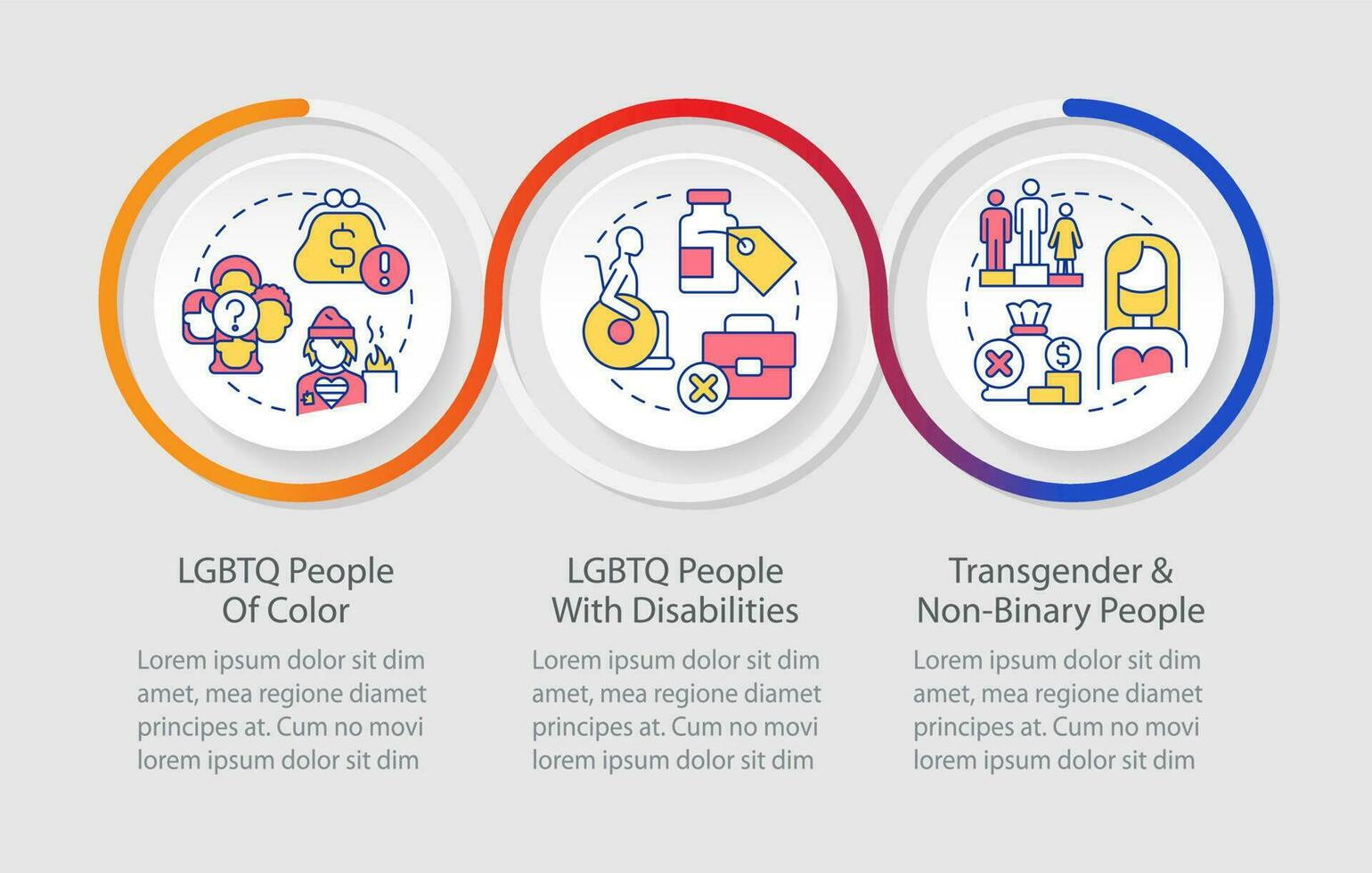 LGBTQ People Of Color

Lorem ipsum dolor sit dim amet, mea regione diamet principes at. Cum no movi lorem ipsum dolor sit dim

LGBTQ People With Disabilities

Lorem ipsum dolor sit dim amet, mea regione diamet principes at. Cum no movi lorem ipsum dolor sit dim

Transgender & Non-Binary People

Lorem ipsum dolor sit dim amet, mea regione diamet principes at. Cum no movi lorem ipsum dolor sit dim