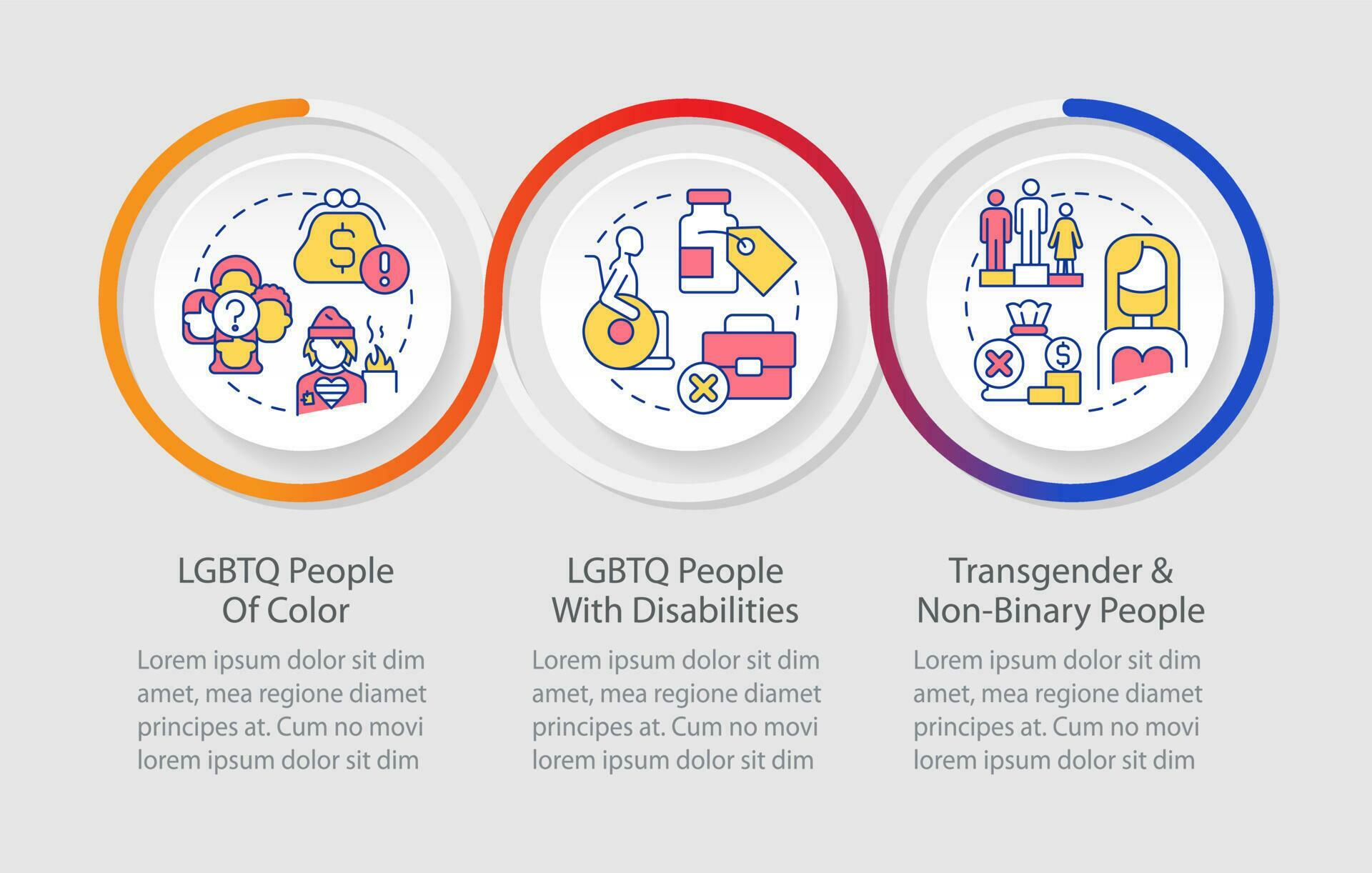 LGBTQ People Of Color

Lorem ipsum dolor sit dim amet, mea regione diamet principes at. Cum no movi lorem ipsum dolor sit dim

LGBTQ People With Disabilities

Lorem ipsum dolor sit dim amet, mea regione diamet principes at. Cum no movi lorem ipsum dolor sit dim

Transgender & Non-Binary People

Lorem ipsum dolor sit dim amet, mea regione diamet principes at. Cum no movi lorem ipsum dolor sit dim