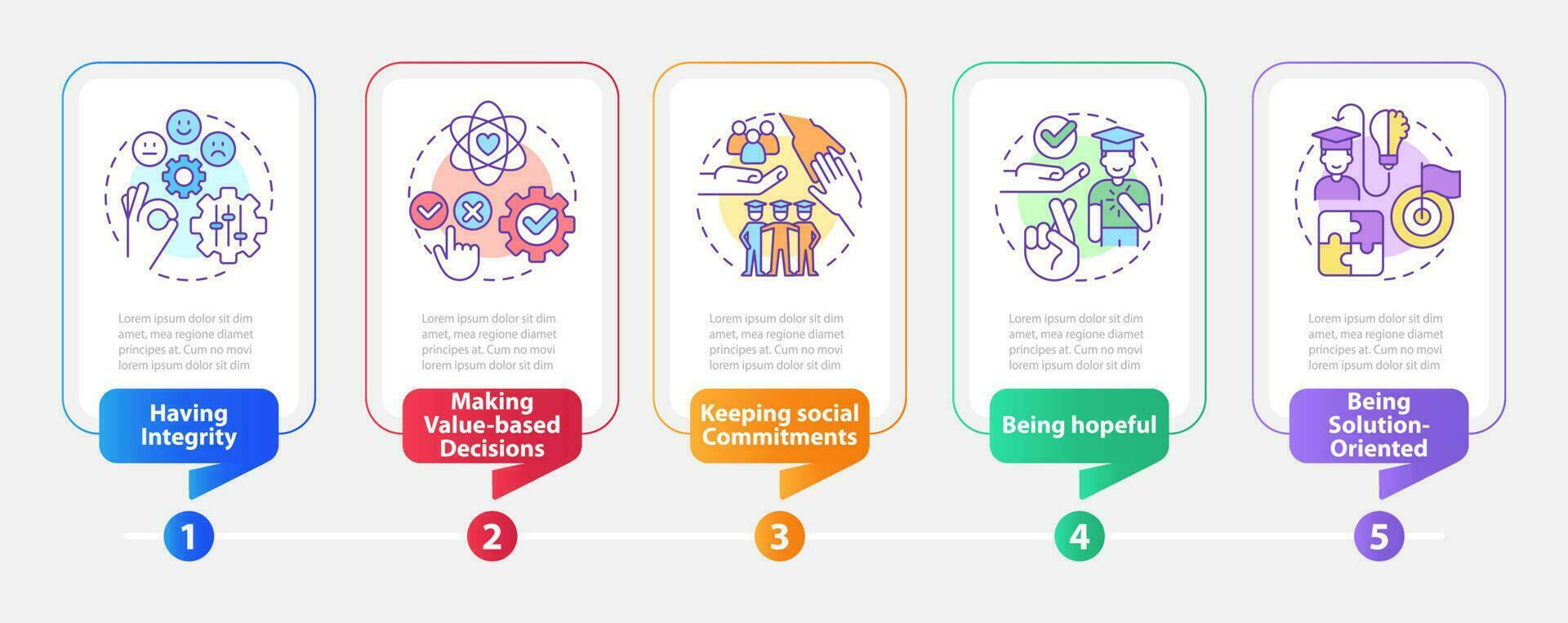 Lorem ipsum dolor sit dim amet, mea regione diamet principes at. Cum no movi lorem ipsum dolor sit dim

Having Integrity

1

Lorem ipsum dolor sit dim amet, mea regione diamet principes at. Cum no movi lorem ipsum dolor sit dim

Making Value-based Decisions

2

Lorem ipsum dolor sit dim amet, mea regione diamet principes at. Cum no movi lorem ipsum dolor sit dim

Keeping social Commitments

3

Lorem ipsum dolor sit dim amet, mea regione diamet principes at. Cum no movi lorem ipsum dolor sit dim

Being hopeful

4

Lorem ipsum dolor sit dim amet, mea regione diamet principes at. Cum no movi lorem ipsum dolor sit dim

Being Solution-Oriented

5