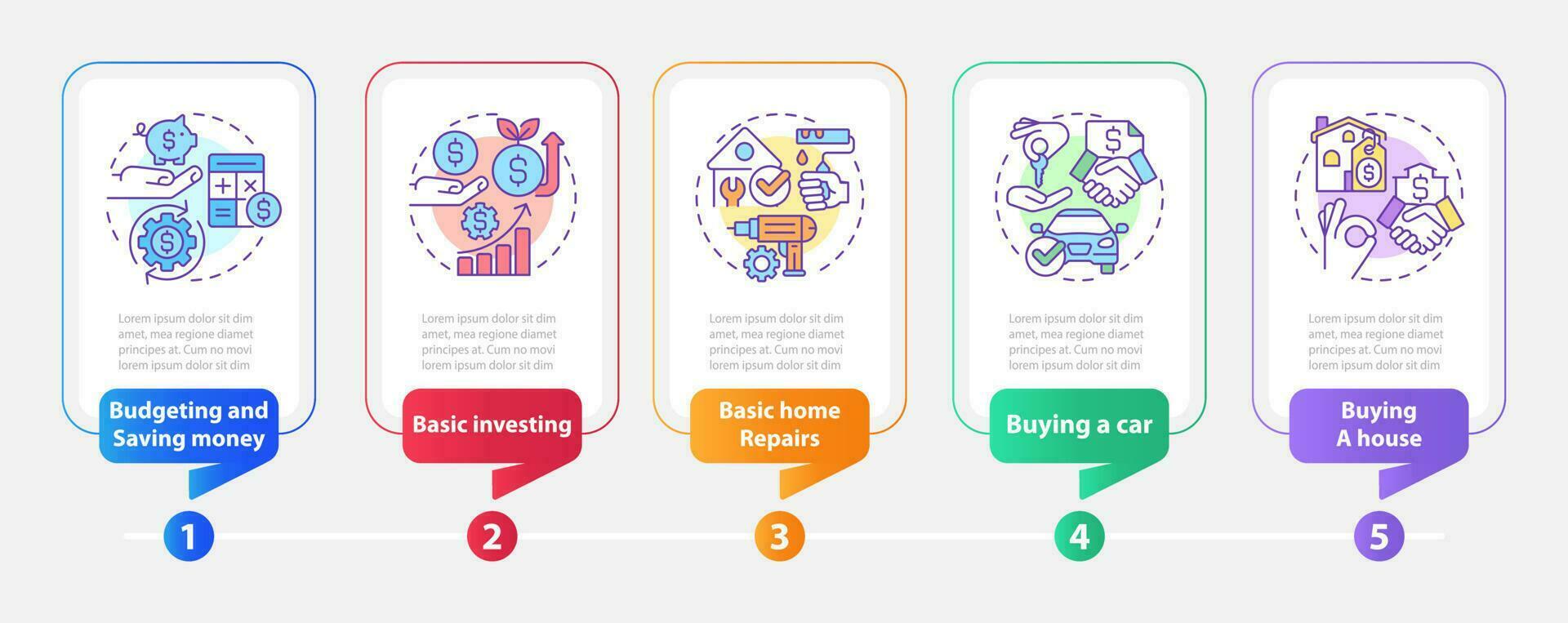 Lorem ipsum dolor sit dim amet, mea regione diamet principes at. Cum no movi lorem ipsum dolor sit dim

Budgeting and Saving money

1

Lorem ipsum dolor sit dim amet, mea regione diamet principes at. Cum no movi lorem ipsum dolor sit dim

Basic investing

2

Lorem ipsum dolor sit dim amet, mea regione diamet principes at. Cum no movi lorem ipsum dolor sit dim

Basic home Repairs

3

Lorem ipsum dolor sit dim amet, mea regione diamet principes at. Cum no movi lorem ipsum dolor sit dim

Buying a car

4

Lorem ipsum dolor sit dim amet, mea regione diamet principes at. Cum no movi lorem ipsum dolor sit dim

Buying A house

5