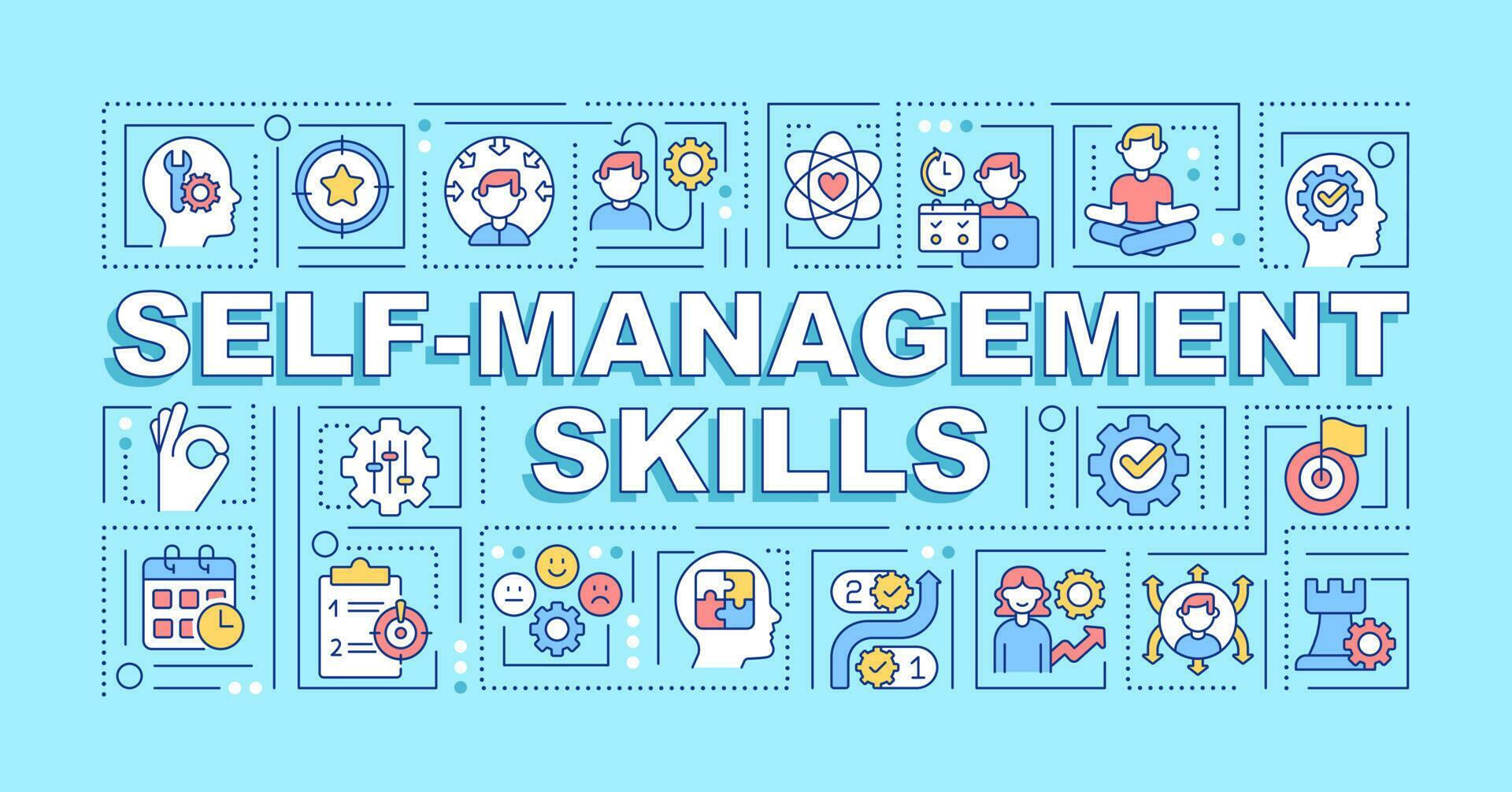 SELF-MANAGEMENT SKILLS

1
2

2
1