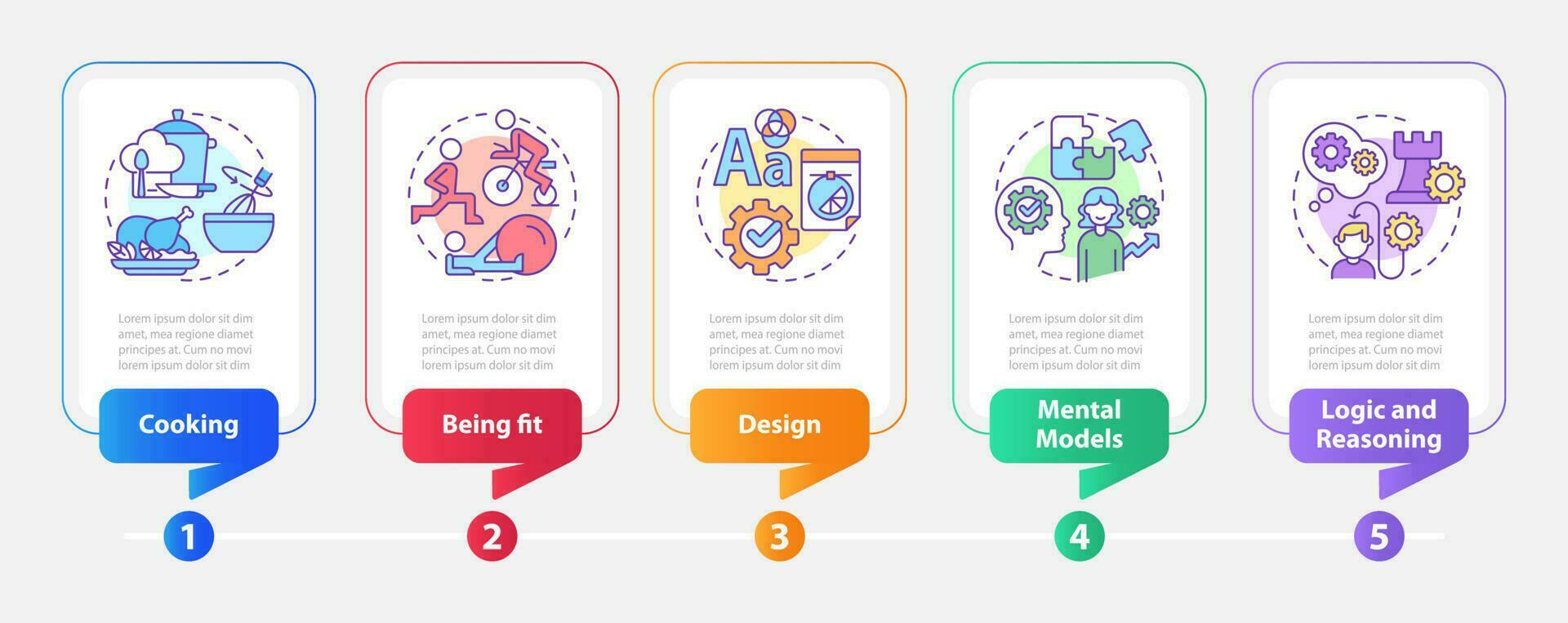 Aa

Lorem ipsum dolor sit dim amet, mea regione diamet principes at. Cum no movi lorem ipsum dolor sit dim

Cooking

1

Lorem ipsum dolor sit dim amet, mea regione diamet principes at. Cum no movi lorem ipsum dolor sit dim

Being fit

2

Lorem ipsum dolor sit dim amet, mea regione diamet principes at. Cum no movi lorem ipsum dolor sit dim

Design

3

Lorem ipsum dolor sit dim amet, mea regione diamet principes at. Cum no movi lorem ipsum dolor sit dim

Mental Models

4

Lorem ipsum dolor sit dim amet, mea regione diamet principes at. Cum no movi lorem ipsum dolor sit dim

Logic and Reasoning

5