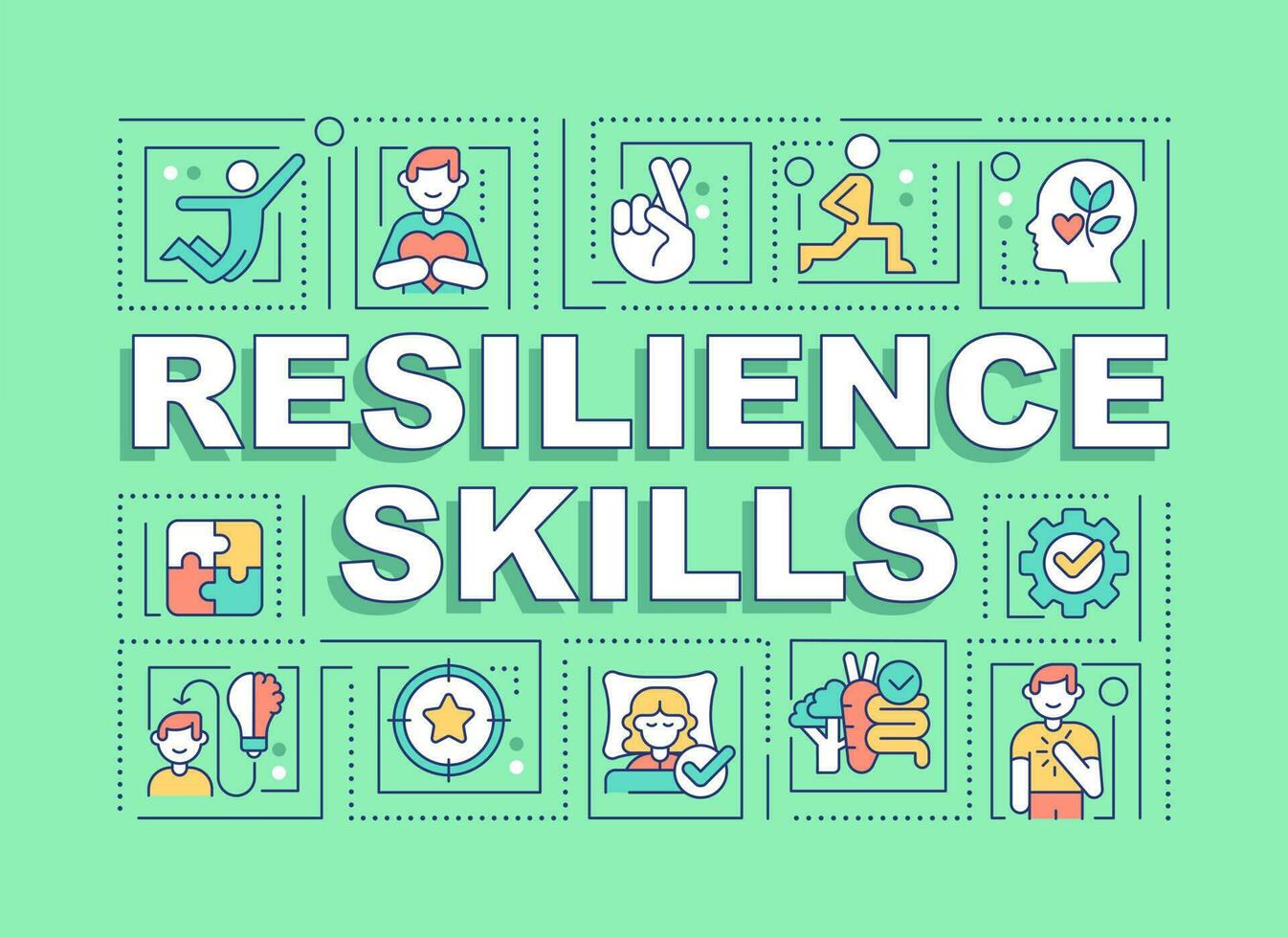 RESILIENCE SKILLS