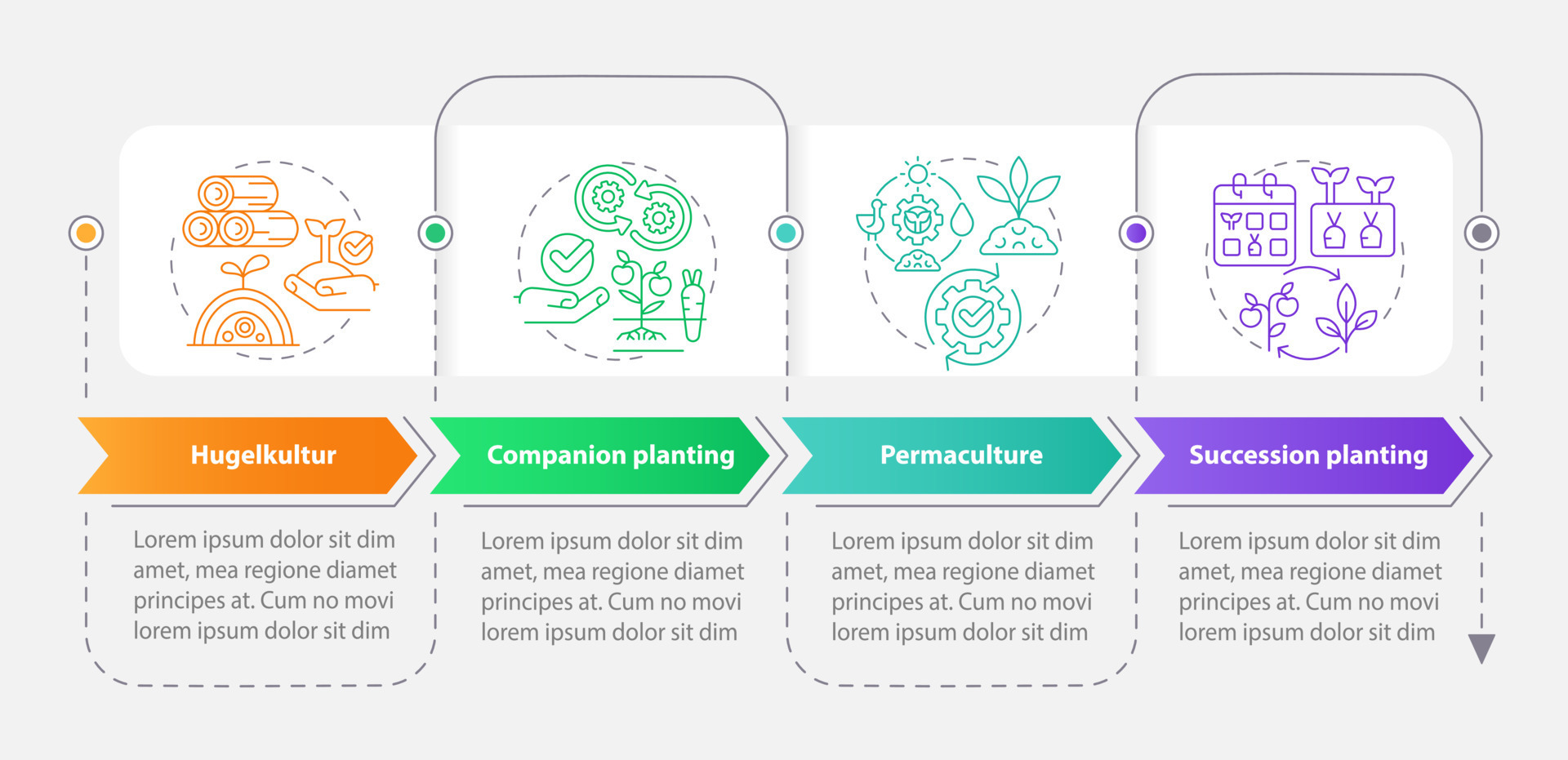 Hugelkultur

Lorem ipsum dolor sit dim amet, mea regione diamet principes at. Cum no movi lorem ipsum dolor sit dim

Companion planting

Lorem ipsum dolor sit dim amet, mea regione diamet principes at. Cum no movi lorem ipsum dolor sit dim

Permaculture

Lorem ipsum dolor sit dim amet, mea regione diamet principes at. Cum no movi lorem ipsum dolor sit dim

Succession planting

Lorem ipsum dolor sit dim amet, mea regione diamet principes at. Cum no movi lorem ipsum dolor sit dim