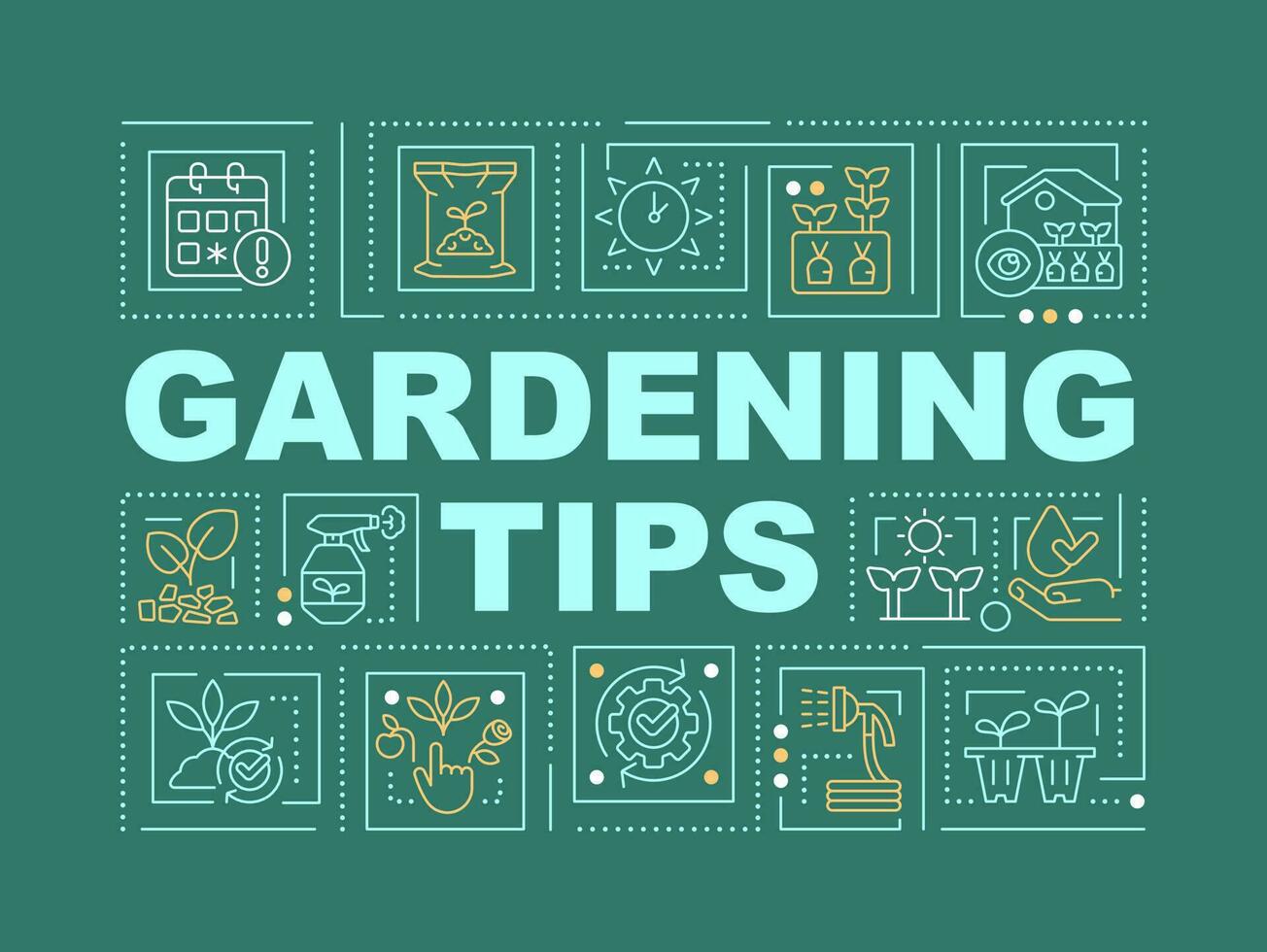 GARDENING TIPS