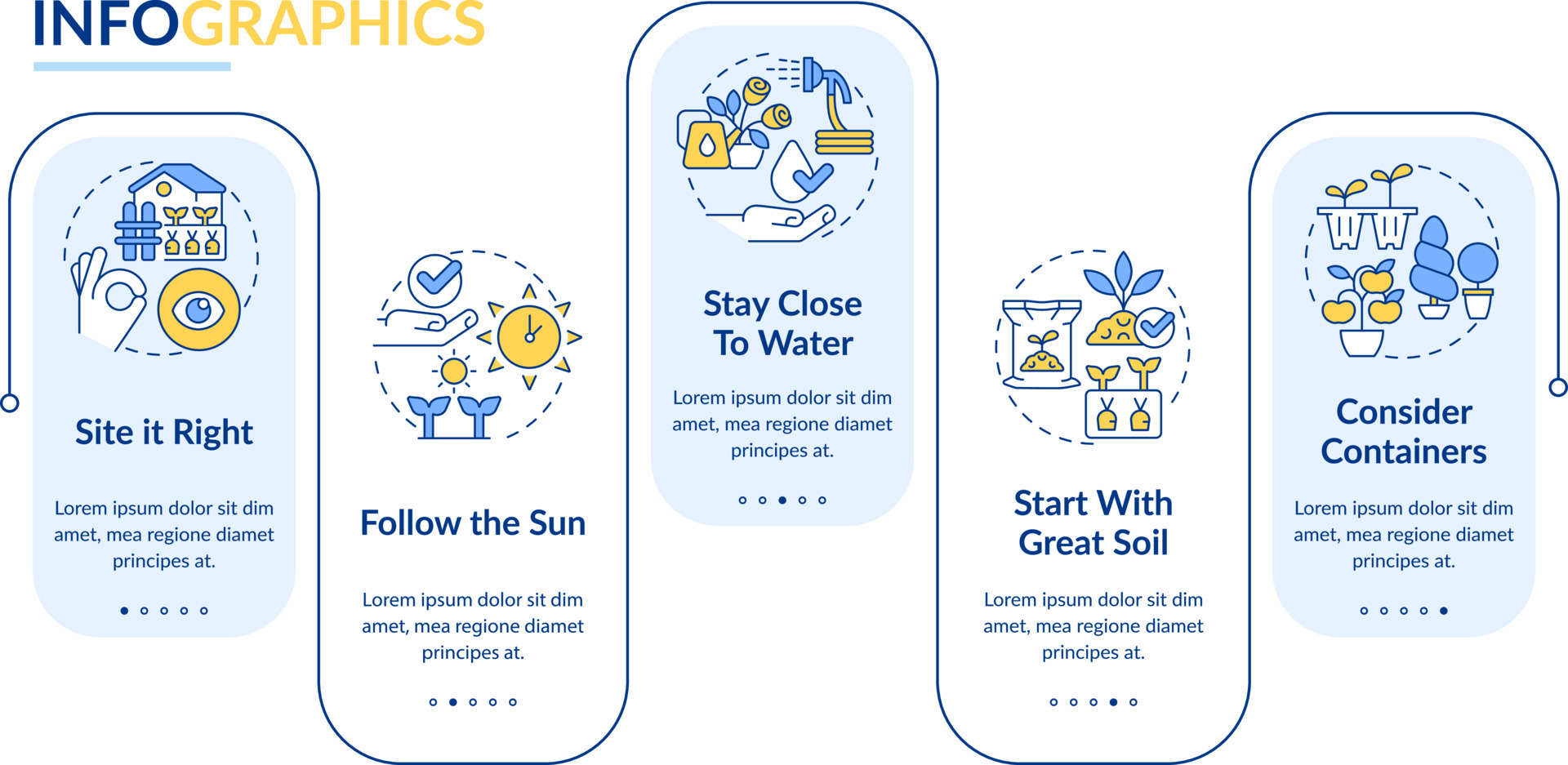 INFOGRAPHICS

Site it Right

Lorem ipsum dolor sit dim amet, mea regione diamet principes at.

Follow the Sun

Lorem ipsum dolor sit dim amet, mea regione diamet principes at.

Stay Close To Water

Lorem ipsum dolor sit dim amet, mea regione diamet principes at.

Start With Great Soil

Lorem ipsum dolor sit dim amet, mea regione diamet principes at.

Consider Containers

Lorem ipsum dolor sit dim amet, mea regione diamet principes at.