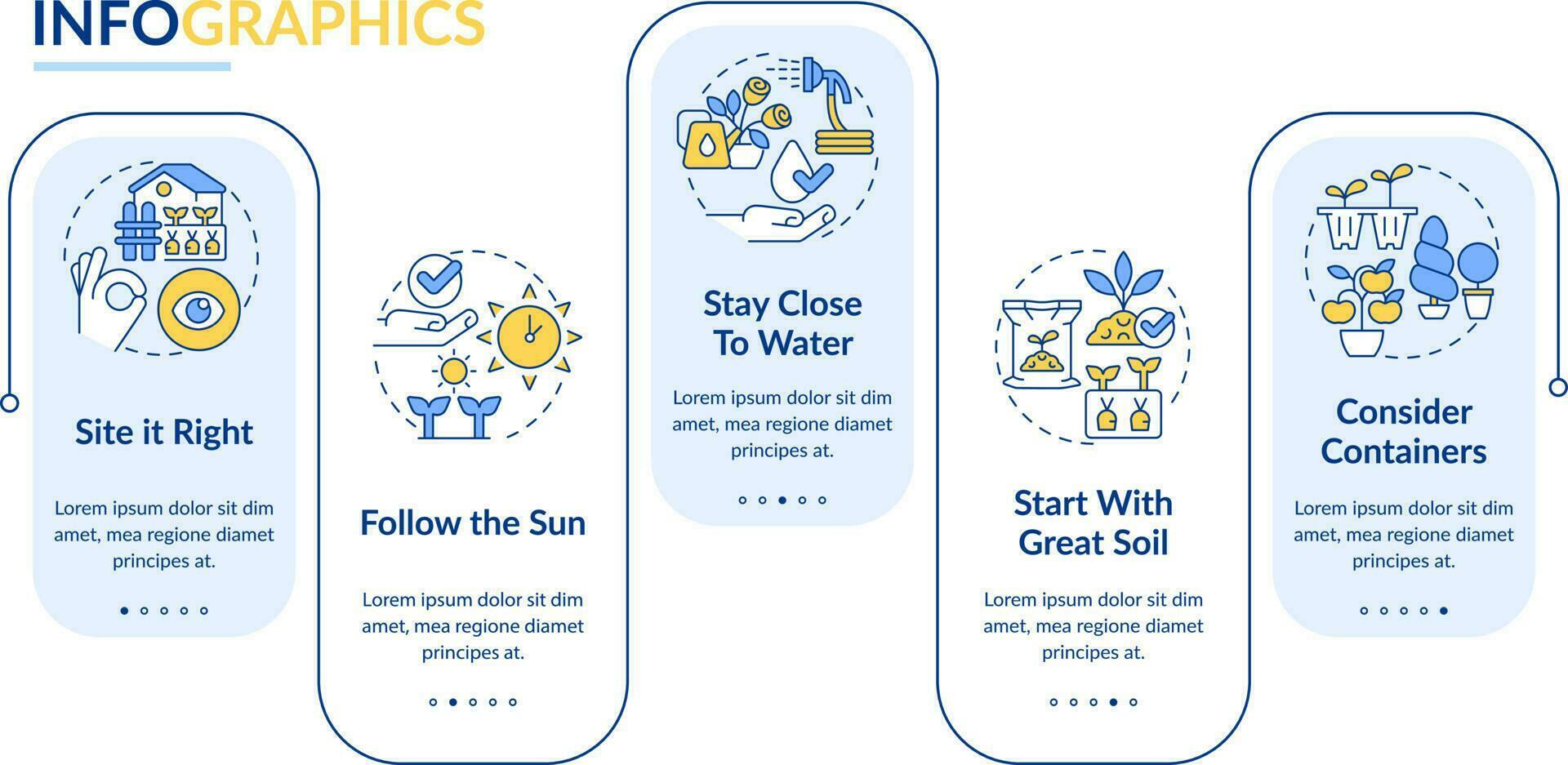 INFOGRAPHICS

Site it Right

Lorem ipsum dolor sit dim amet, mea regione diamet principes at.

Follow the Sun

Lorem ipsum dolor sit dim amet, mea regione diamet principes at.

Stay Close To Water

Lorem ipsum dolor sit dim amet, mea regione diamet principes at.

Start With Great Soil

Lorem ipsum dolor sit dim amet, mea regione diamet principes at.

Consider Containers

Lorem ipsum dolor sit dim amet, mea regione diamet principes at.