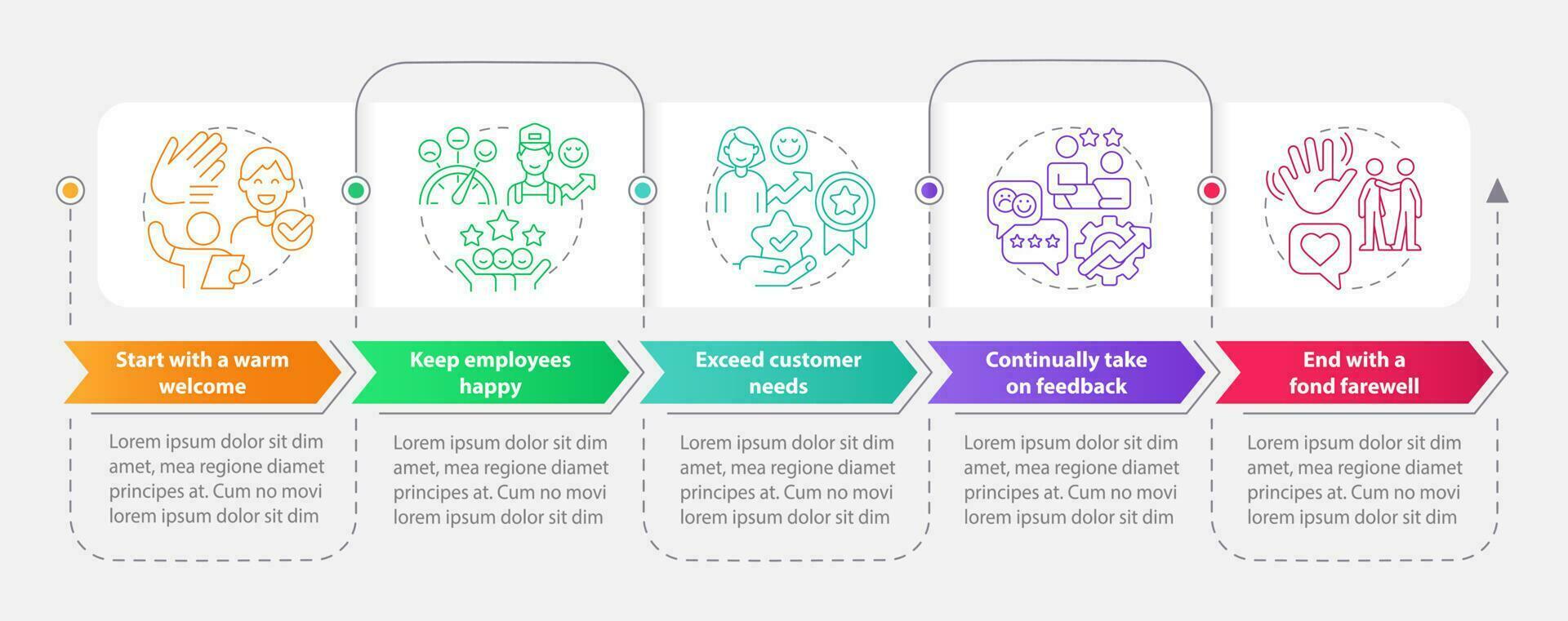 Start with a warm welcome

Lorem ipsum dolor sit dim amet, mea regione diamet principes at. Cum no movi lorem ipsum dolor sit dim

Keep employees happy

Lorem ipsum dolor sit dim amet, mea regione diamet principes at. Cum no movi lorem ipsum dolor sit dim

Exceed customer needs

Lorem ipsum dolor sit dim amet, mea regione diamet principes at. Cum no movi lorem ipsum dolor sit dim

Continually take on feedback

Lorem ipsum dolor sit dim amet, mea regione diamet principes at. Cum no movi lorem ipsum dolor sit dim

End with a fond farewell

Lorem ipsum dolor sit dim amet, mea regione diamet principes at. Cum no movi lorem ipsum dolor sit dim