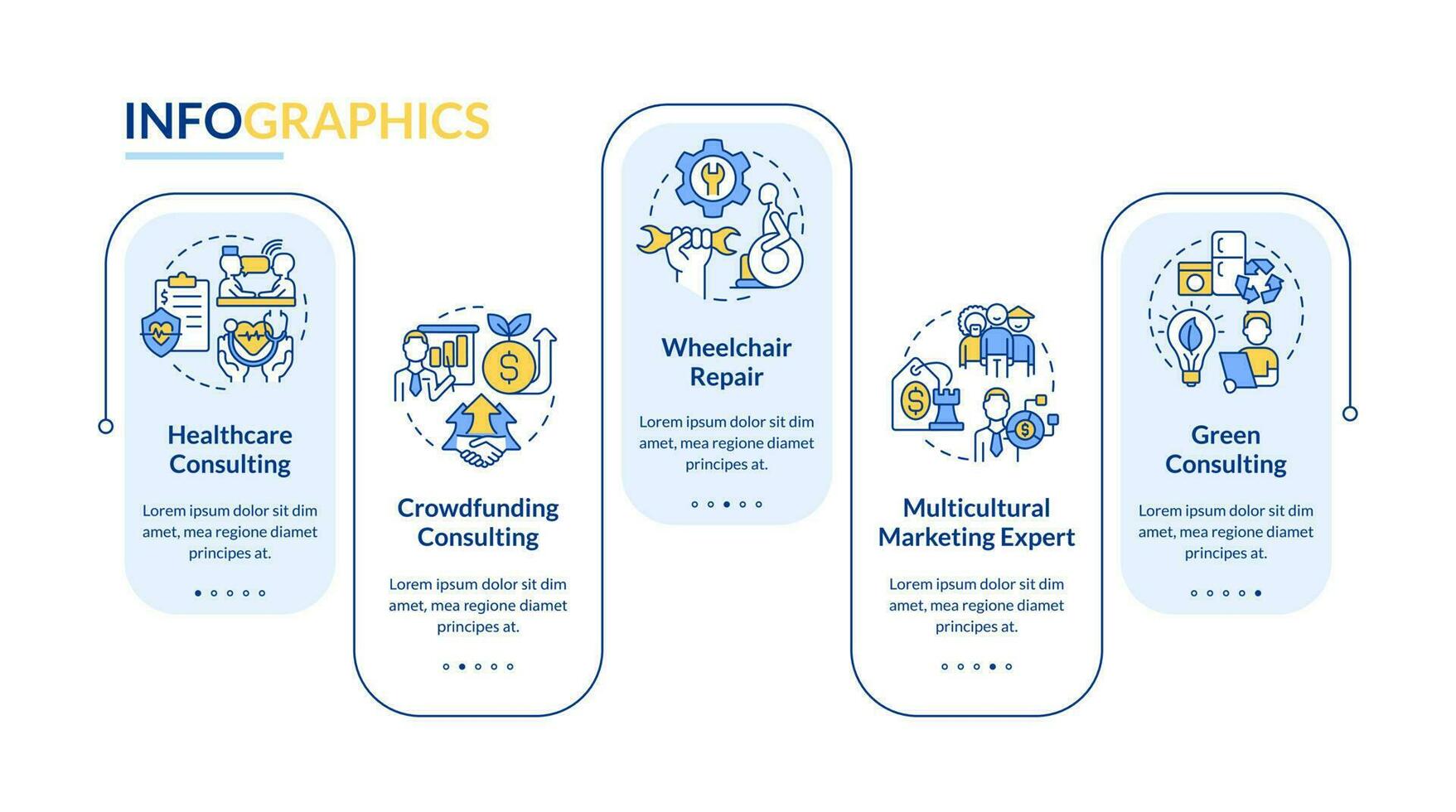 INFOGRAPHICS

Healthcare Consulting

Lorem ipsum dolor sit dim amet, mea regione diamet principes at.

Crowdfunding Consulting

Lorem ipsum dolor sit dim amet, mea regione diamet principes at.

Wheelchair Repair

Lorem ipsum dolor sit dim amet, mea regione diamet principes at.

Multicultural Marketing Expert

Lorem ipsum dolor sit dim amet, mea regione diamet principes at.

Green Consulting

Lorem ipsum dolor sit dim amet, mea regione diamet principes at.