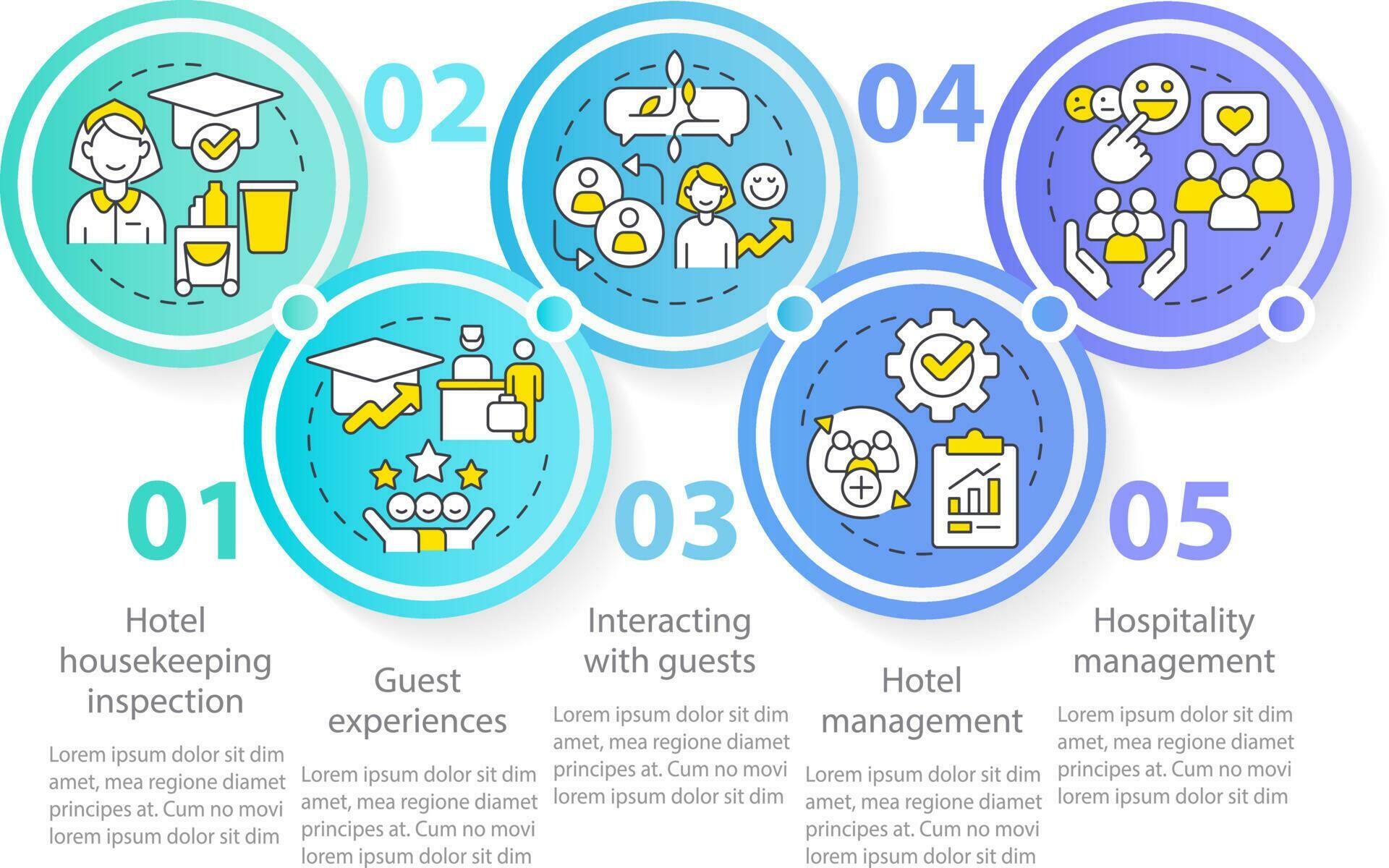 01

Hotel housekeeping inspection

Lorem ipsum dolor sit dim amet, mea regione diamet principes at. Cum no movi lorem ipsum dolor sit dim

02

Guest experiences

Lorem ipsum dolor sit dim amet, mea regione diamet principes at. Cum no movi lorem ipsum dolor sit dim

03

Interacting with guests

Lorem ipsum dolor sit dim amet, mea regione diamet principes at. Cum no movi lorem ipsum dolor sit dim

04

Hotel management

Lorem ipsum dolor sit dim amet, mea regione diamet principes at. Cum no movi lorem ipsum dolor sit dim

05

Hospitality management

Lorem ipsum dolor sit dim amet, mea regione diamet principes at. Cum no movi lorem ipsum dolor sit dim