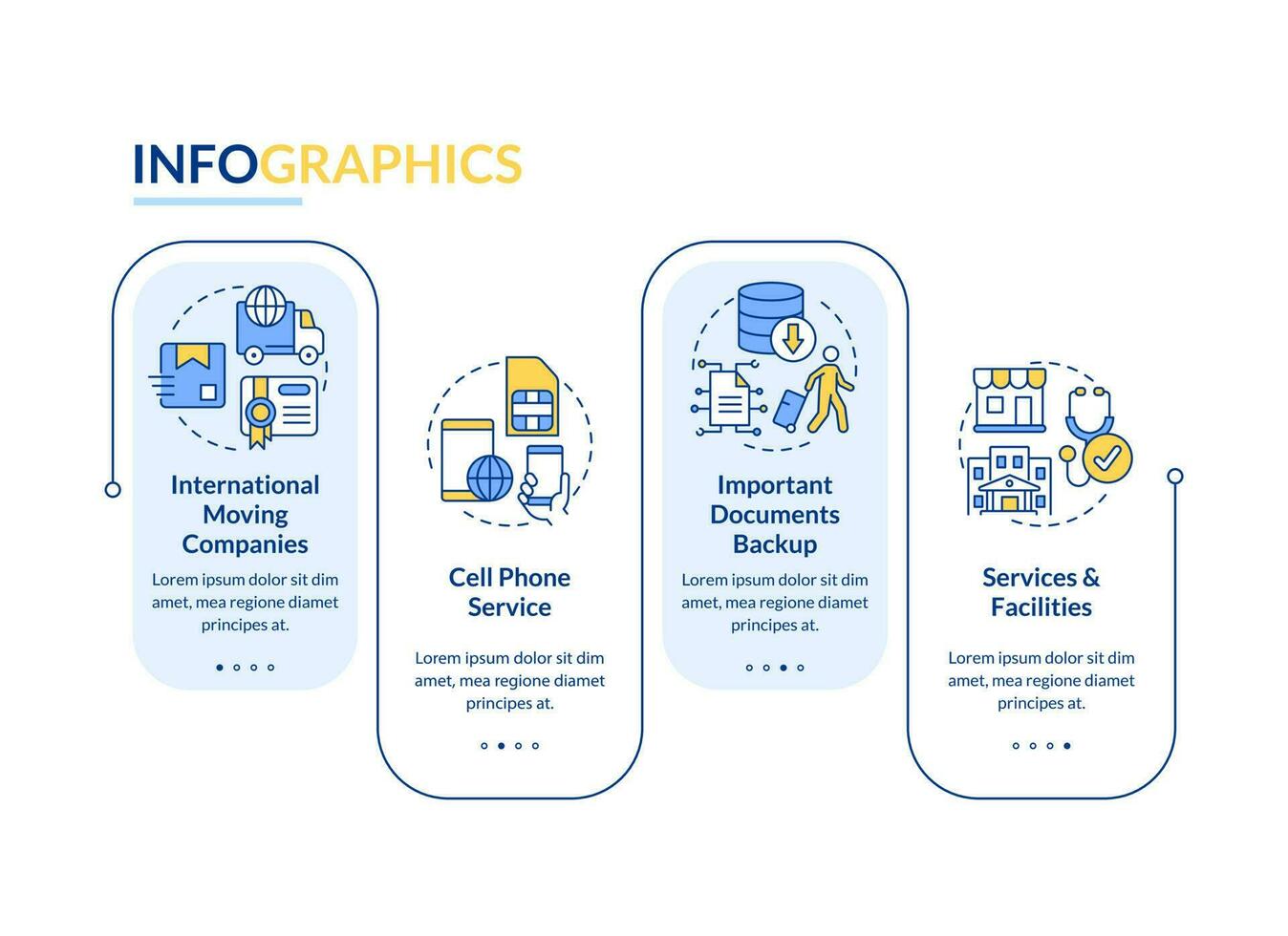 INFOGRAPHICS

International Moving Companies

Lorem ipsum dolor sit dim amet, mea regione diamet principes at.

Cell Phone Service

Lorem ipsum dolor sit dim amet, mea regione diamet principes at.

Important Documents Backup

Lorem ipsum dolor sit dim amet, mea regione diamet principes at.

Services & Facilities

Lorem ipsum dolor sit dim amet, mea regione diamet principes at.