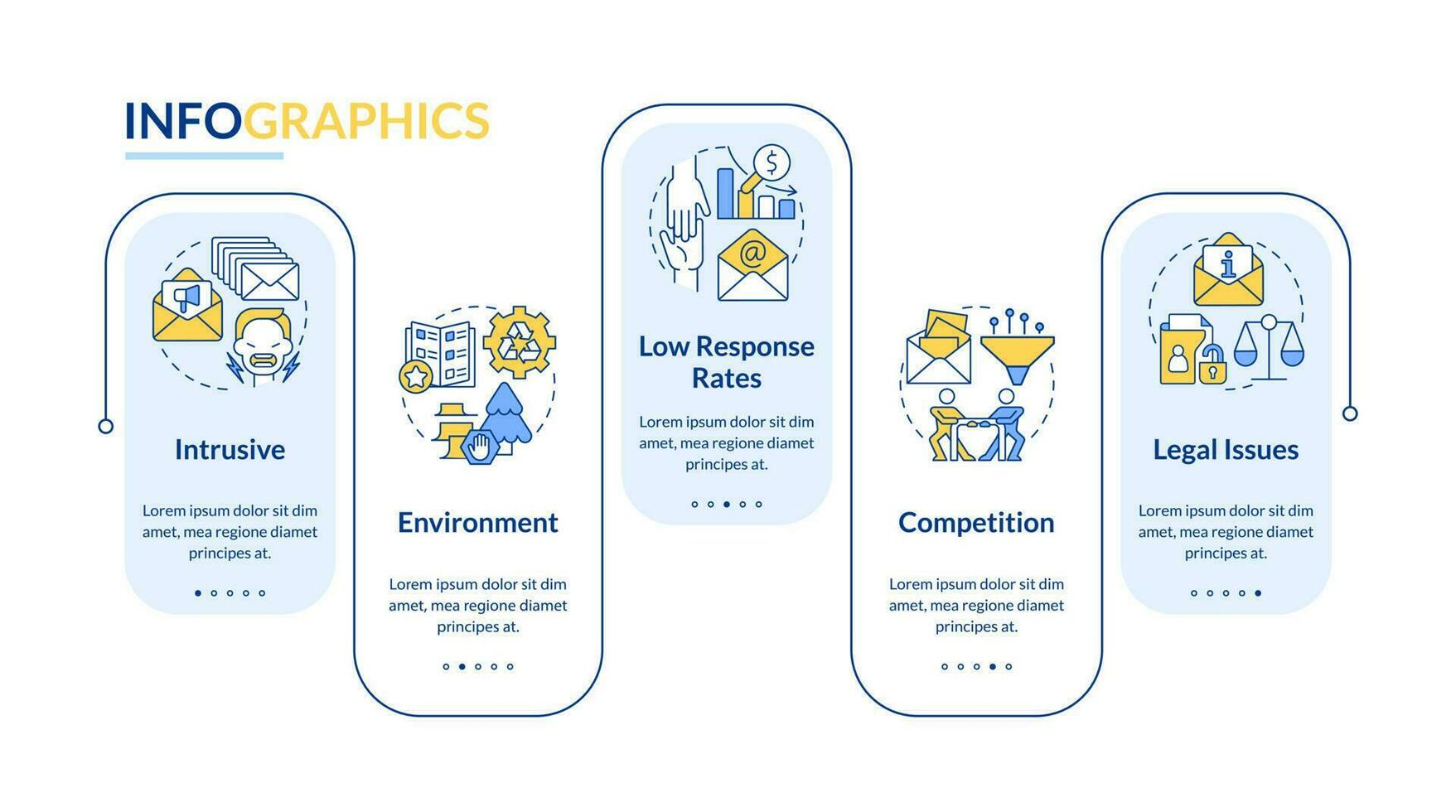 INFOGRAPHICS

Intrusive

Lorem ipsum dolor sit dim amet, mea regione diamet principes at.

Environment

Lorem ipsum dolor sit dim amet, mea regione diamet principes at.

Low Response Rates

Lorem ipsum dolor sit dim amet, mea regione diamet principes at.

Competition

Lorem ipsum dolor sit dim amet, mea regione diamet principes at.

Legal Issues

Lorem ipsum dolor sit dim amet, mea regione diamet principes at.