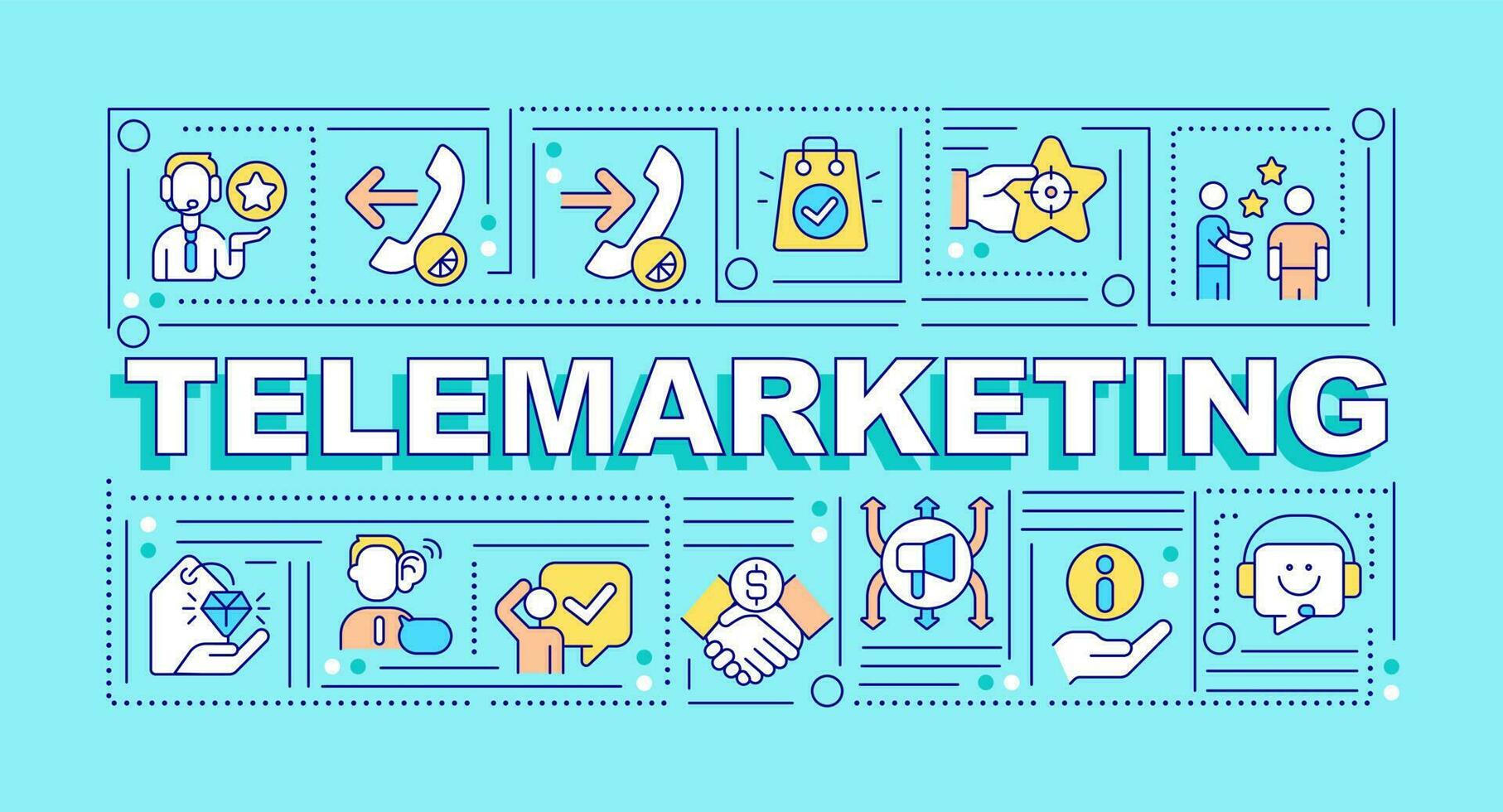 TELEMARKETING