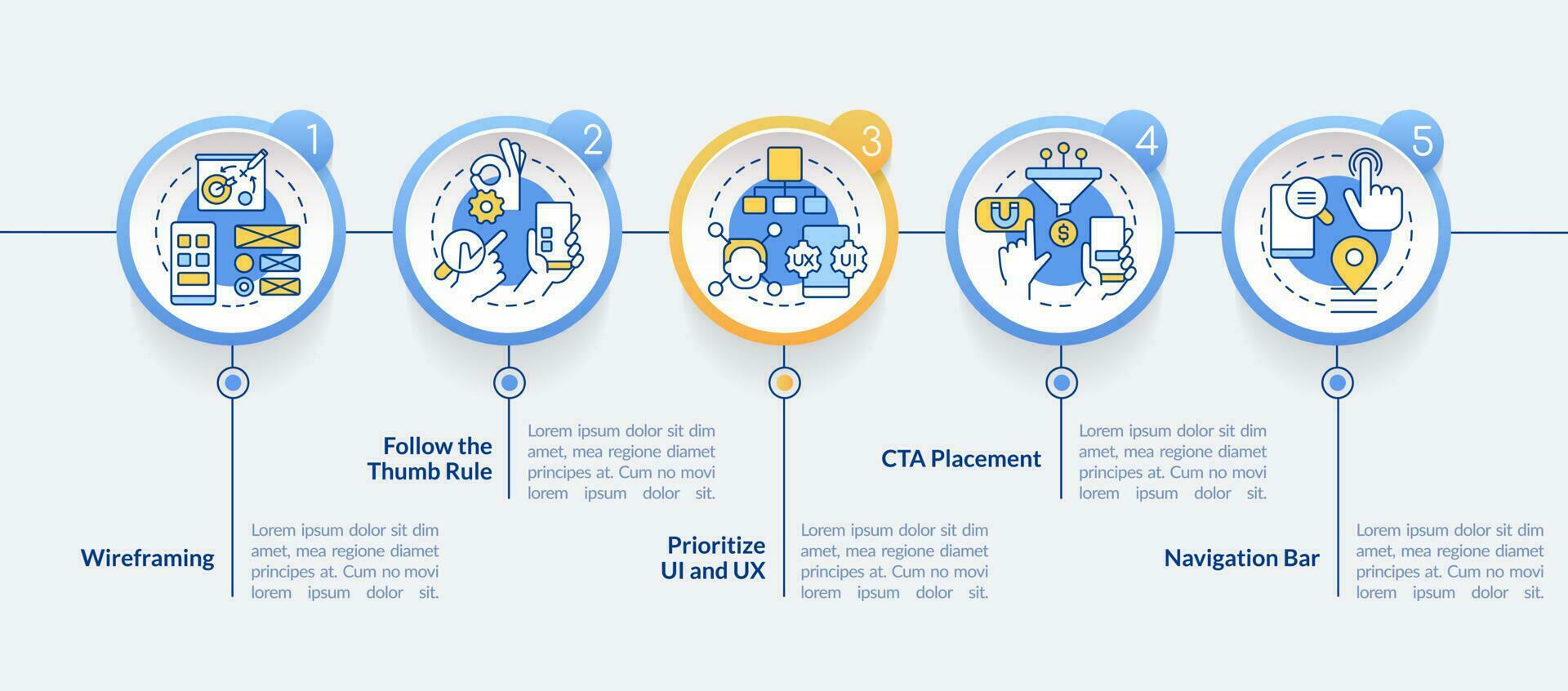 1

Wireframing

Lorem ipsum dolor sit dim amet, mea regione diamet principes at. Cum no movi lorem ipsum dolor sit.

2

Follow the Thumb Rule

Lorem ipsum dolor sit dim amet, mea regione diamet principes at. Cum no movi lorem ipsum dolor sit.

3

UX UI

Prioritize UI and UX

Lorem ipsum dolor sit dim amet, mea regione diamet principes at. Cum no movi lorem ipsum dolor sit.

4

$

CTA Placement

Lorem ipsum dolor sit dim amet, mea regione diamet principes at. Cum no movi lorem ipsum dolor sit.

5

Navigation Bar

Lorem ipsum dolor sit dim amet, mea regione diamet principes at. Cum no movi lorem ipsum dolor sit.