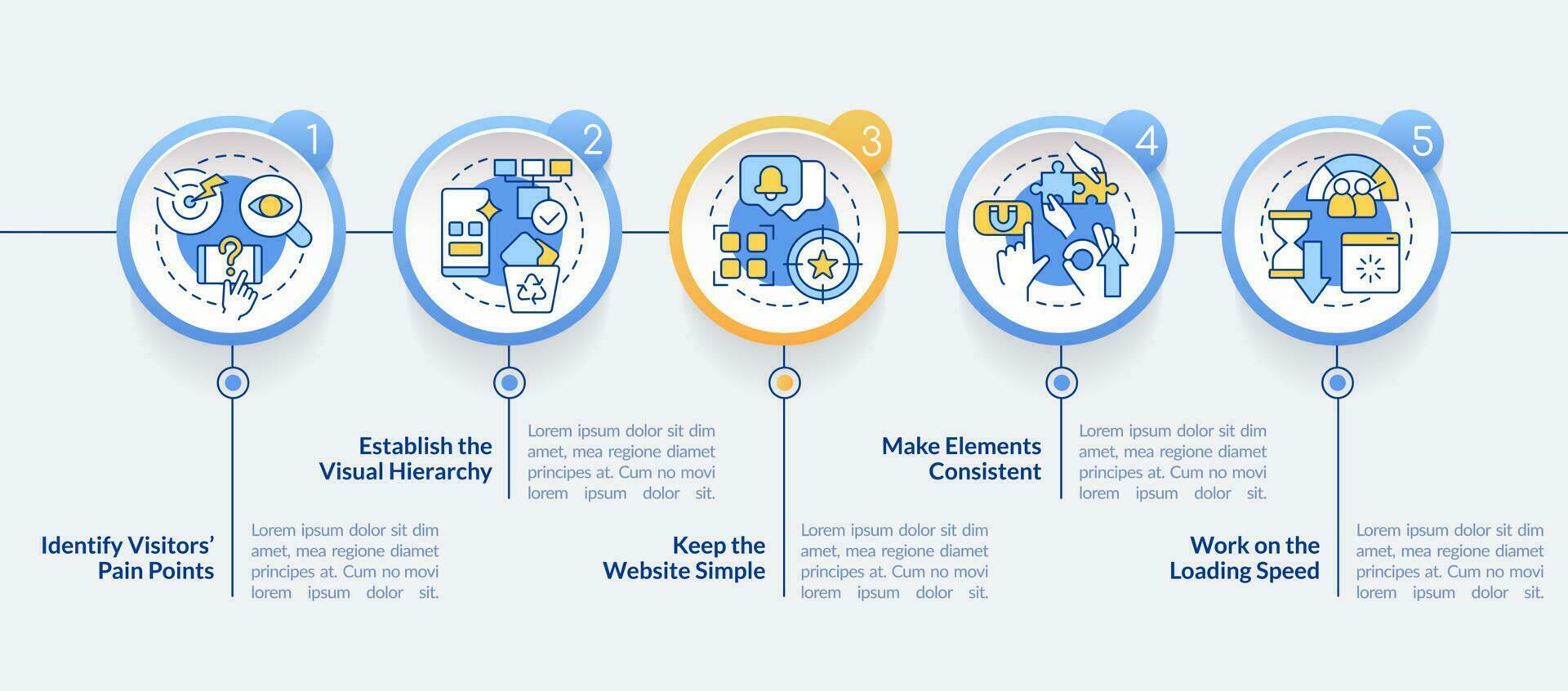 1

Identify Visitors' Pain Points

Lorem ipsum dolor sit dim amet, mea regione diamet principes at. Cum no movi lorem ipsum dolor sit.

2

Establish the Visual Hierarchy

Lorem ipsum dolor sit dim amet, mea regione diamet principes at. Cum no movi lorem ipsum dolor sit.

3

Keep the Website Simple

Lorem ipsum dolor sit dim amet, mea regione diamet principes at. Cum no movi lorem ipsum dolor sit.

4

Make Elements Consistent

Lorem ipsum dolor sit dim amet, mea regione diamet principes at. Cum no movi lorem ipsum dolor sit.

5

Work on the Loading Speed

Lorem ipsum dolor sit dim amet, mea regione diamet principes at. Cum no movi lorem ipsum dolor sit.