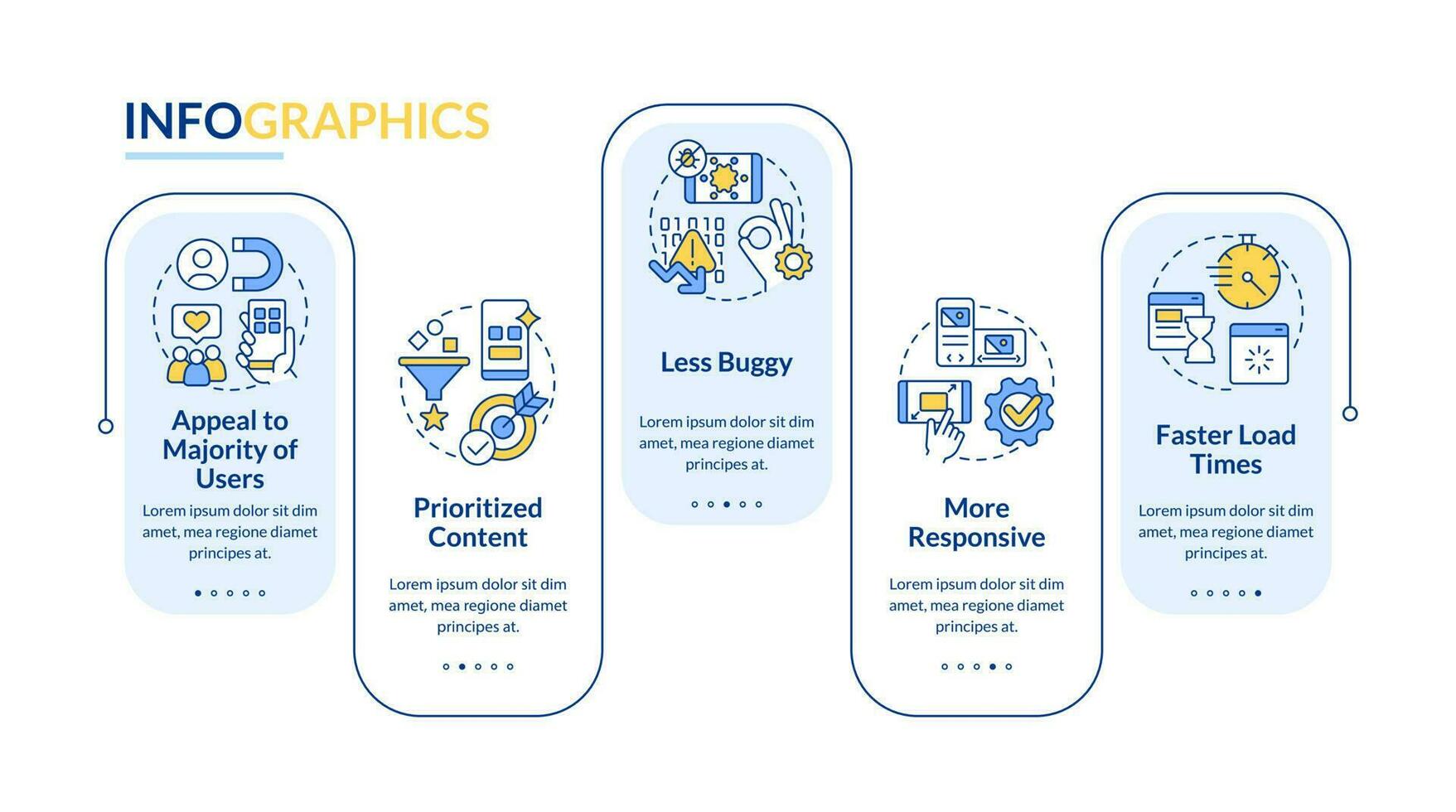 INFOGRAPHICS

Appeal to Majority of Users

Lorem ipsum dolor sit dim amet, mea regione diamet principes at.

Prioritized Content

Lorem ipsum dolor sit dim amet, mea regione diamet principes at.

Less Buggy

Lorem ipsum dolor sit dim amet, mea regione diamet principes at.

More Responsive

Lorem ipsum dolor sit dim amet, mea regione diamet principes at.

Faster Load Times

Lorem ipsum dolor sit dim amet, mea regione diamet principes at.