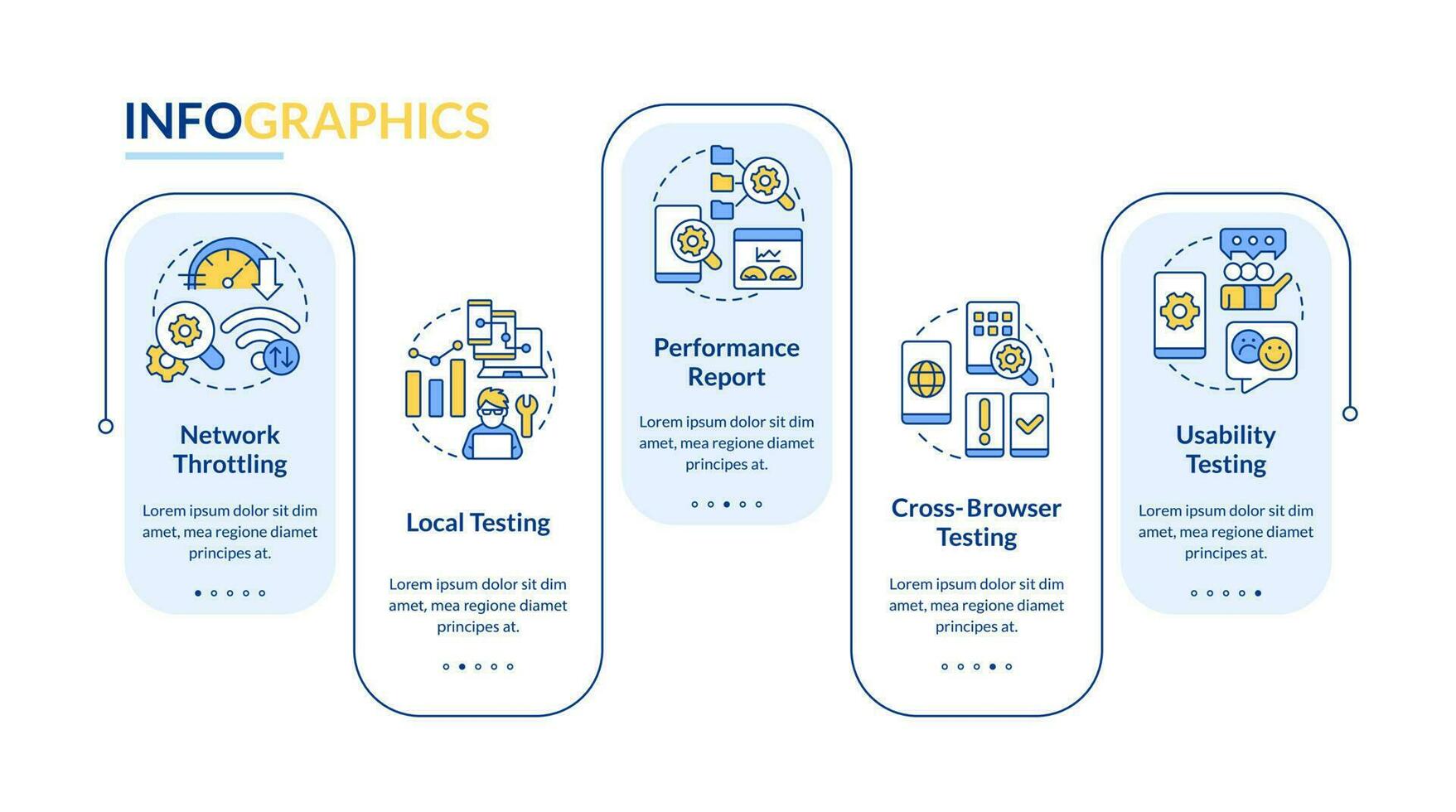 INFOGRAPHICS

Network Throttling

Lorem ipsum dolor sit dim amet, mea regione diamet principes at.

Local Testing

Lorem ipsum dolor sit dim amet, mea regione diamet principes at.

Performance Report

Lorem ipsum dolor sit dim amet, mea regione diamet principes at.

Cross-Browser Testing

Lorem ipsum dolor sit dim amet, mea regione diamet principes at.

Usability Testing

Lorem ipsum dolor sit dim amet, mea regione diamet principes at.