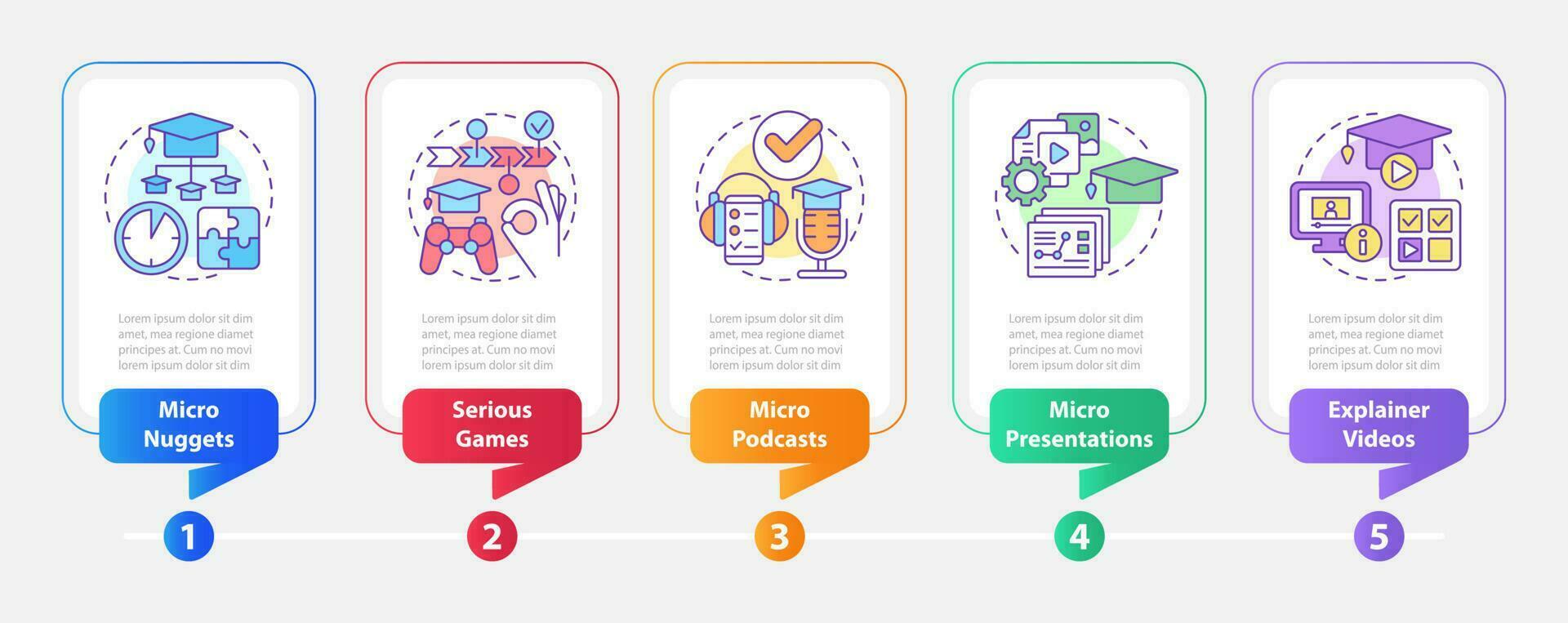 Lorem ipsum dolor sit dim amet, mea regione diamet principes at. Cum no movi lorem ipsum dolor sit dim

Micro Nuggets

1

Lorem ipsum dolor sit dim amet, mea regione diamet principes at. Cum no movi lorem ipsum dolor sit dim

Serious Games

2

Lorem ipsum dolor sit dim amet, mea regione diamet principes at. Cum no movi lorem ipsum dolor sit dim

Micro Podcasts

3

Lorem ipsum dolor sit dim amet, mea regione diamet principes at. Cum no movi lorem ipsum dolor sit dim

Micro Presentations

4

Lorem ipsum dolor sit dim amet, mea regione diamet principes at. Cum no movi lorem ipsum dolor sit dim

Explainer Videos

5