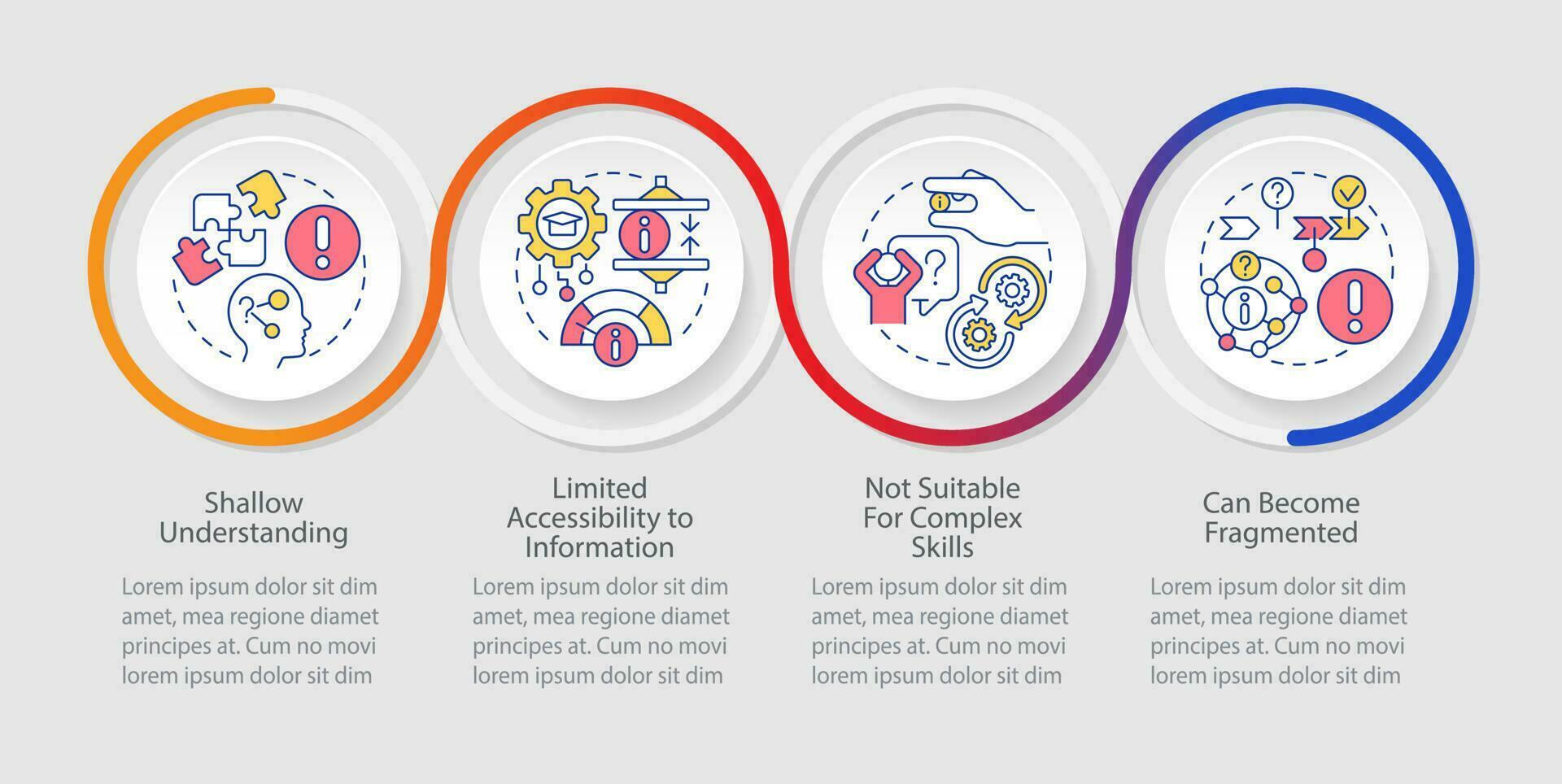 Shallow Understanding

Lorem ipsum dolor sit dim amet, mea regione diamet principes at. Cum no movi lorem ipsum dolor sit dim

Limited Accessibility to Information

Lorem ipsum dolor sit dim amet, mea regione diamet principes at. Cum no movi lorem ipsum dolor sit dim

Not Suitable For Complex Skills

Lorem ipsum dolor sit dim amet, mea regione diamet principes at. Cum no movi lorem ipsum dolor sit dim

Can Become Fragmented

Lorem ipsum dolor sit dim amet, mea regione diamet principes at. Cum no movi lorem ipsum dolor sit dim